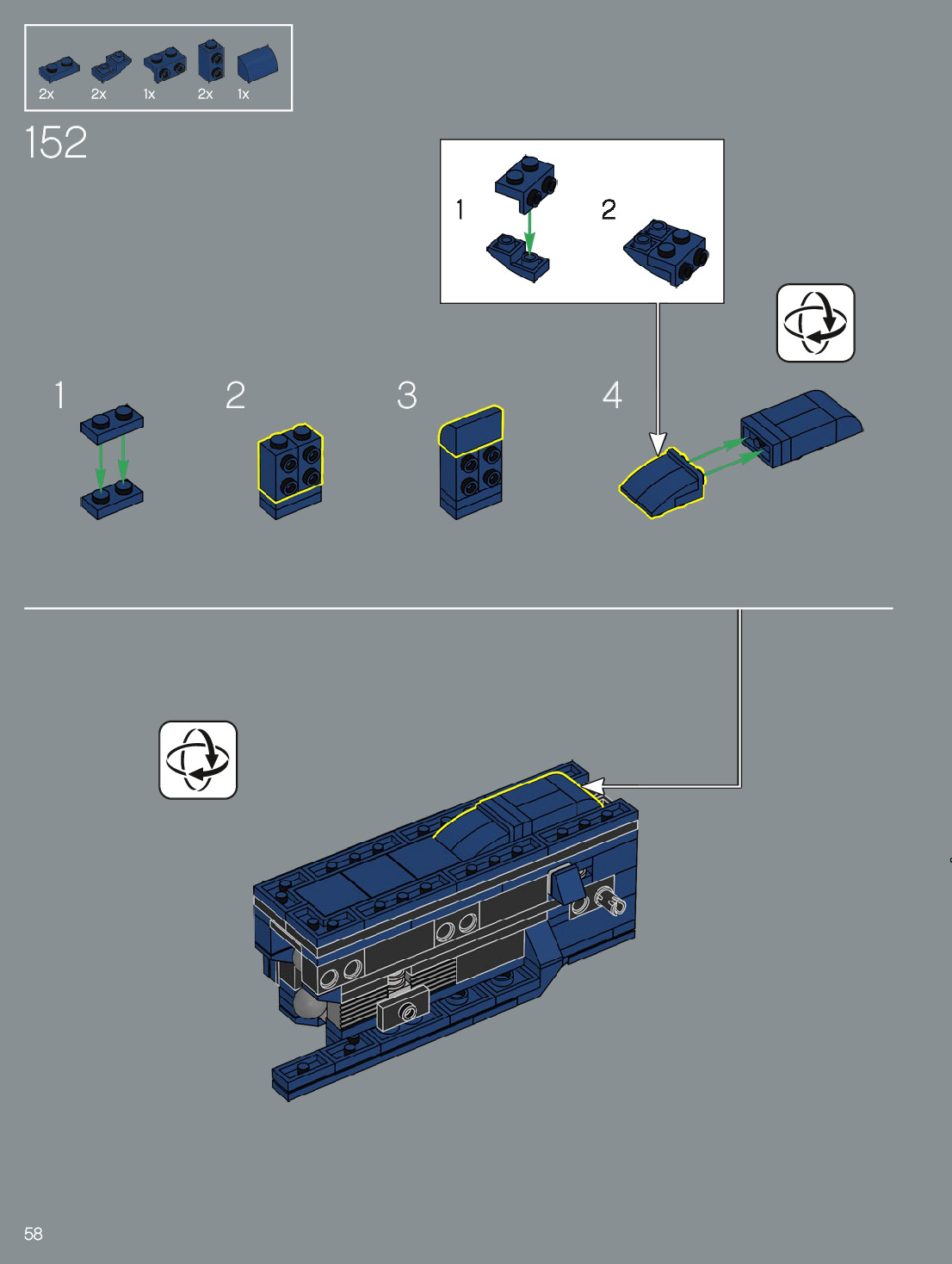 2x 2x 1x 2x 1x

152

1

2

1

2

3

4

58