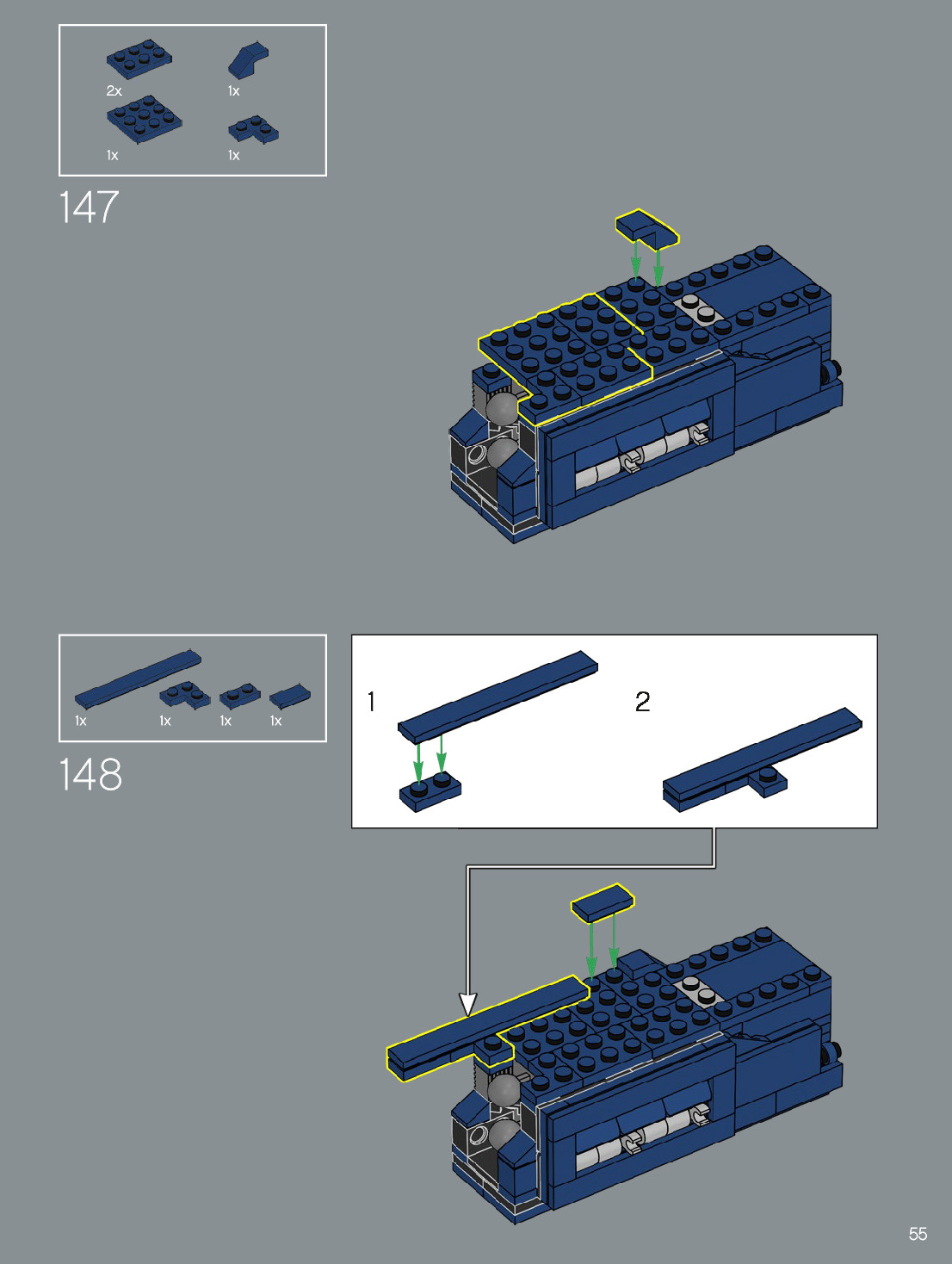 2x
1x
1x
1x

147

1x
1x
1x
1x

148

1
2

55