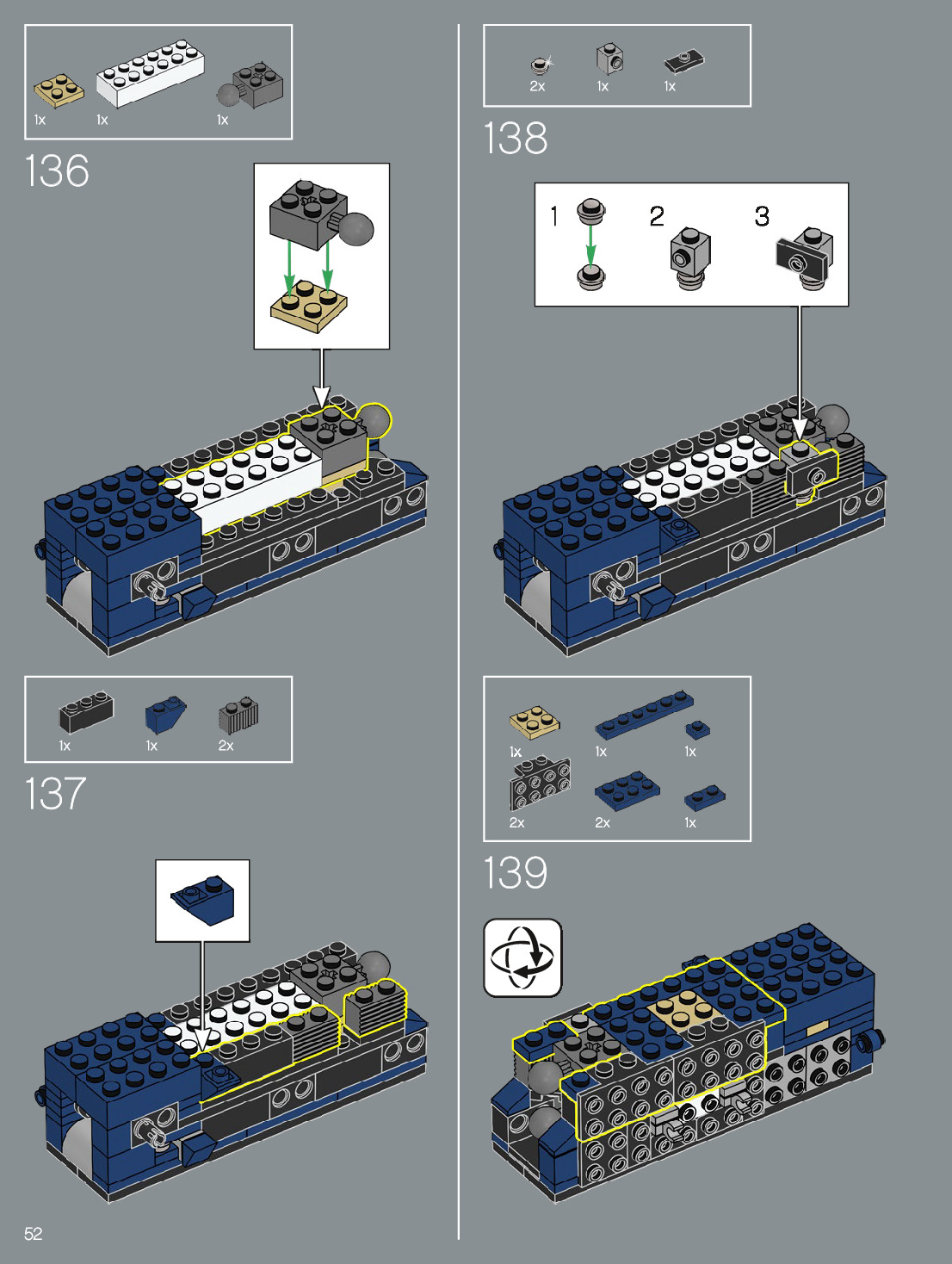 1x 1x 1x

136

1x 1x 2x

137

2x 1x 1x

138

1 2 3

1x 1x 1x
2x 2x 1x

139

52