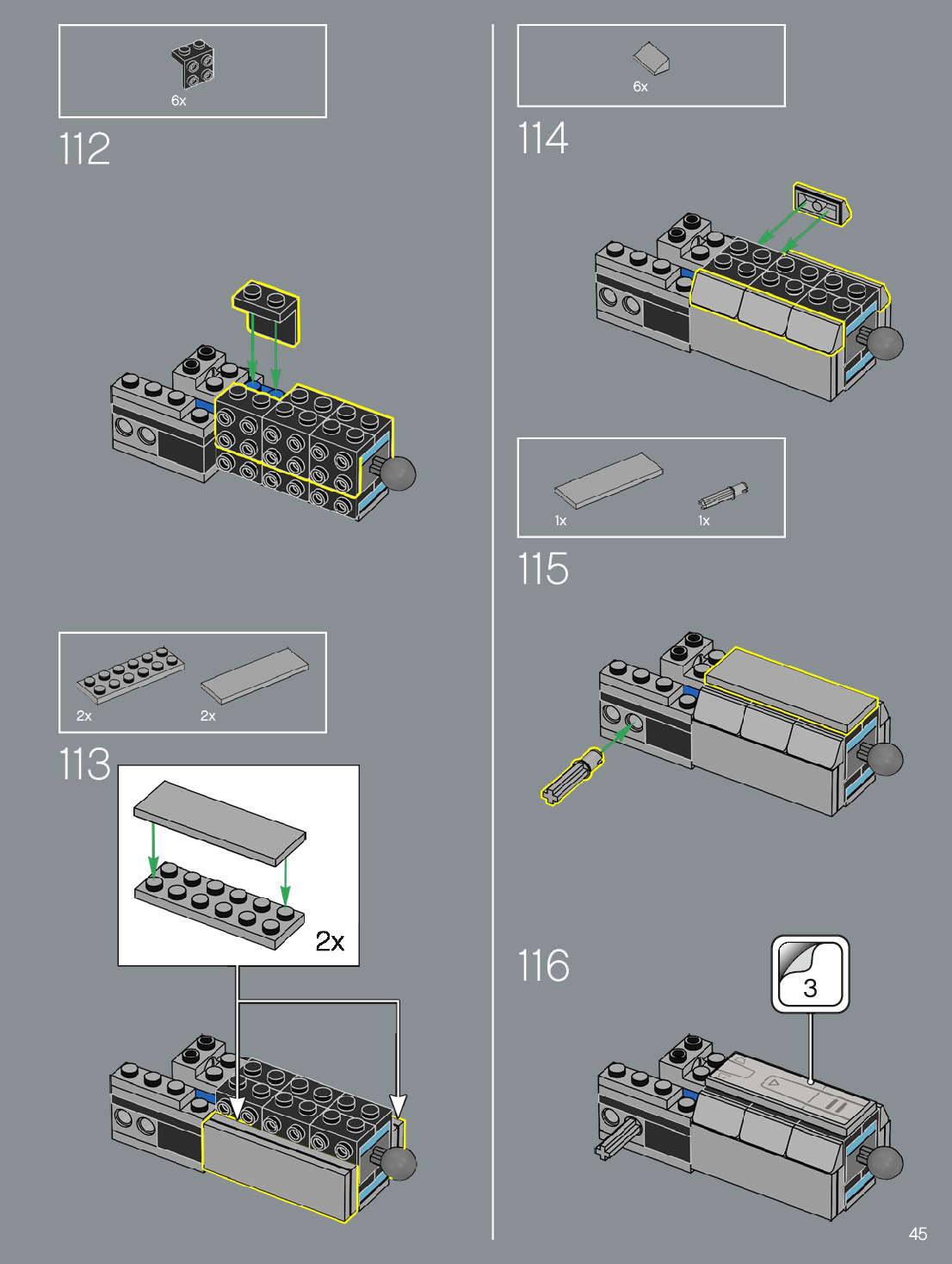 6x

112

2x 2x

113

2x

6x

114

1x 1x

115

116

3

45