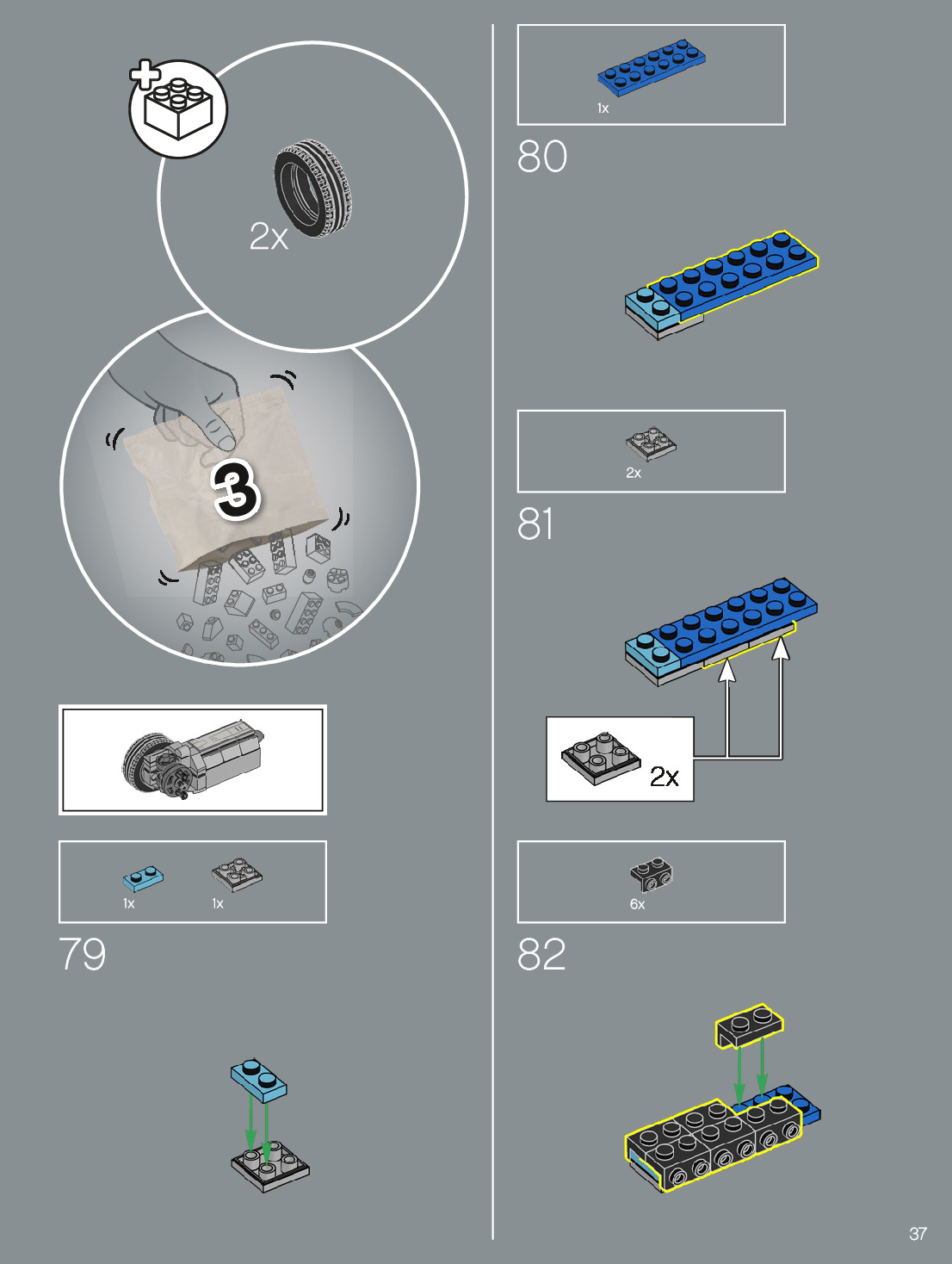 2x

3

1x
1x

79

1x

80

2x

81

2x

6x

82

37