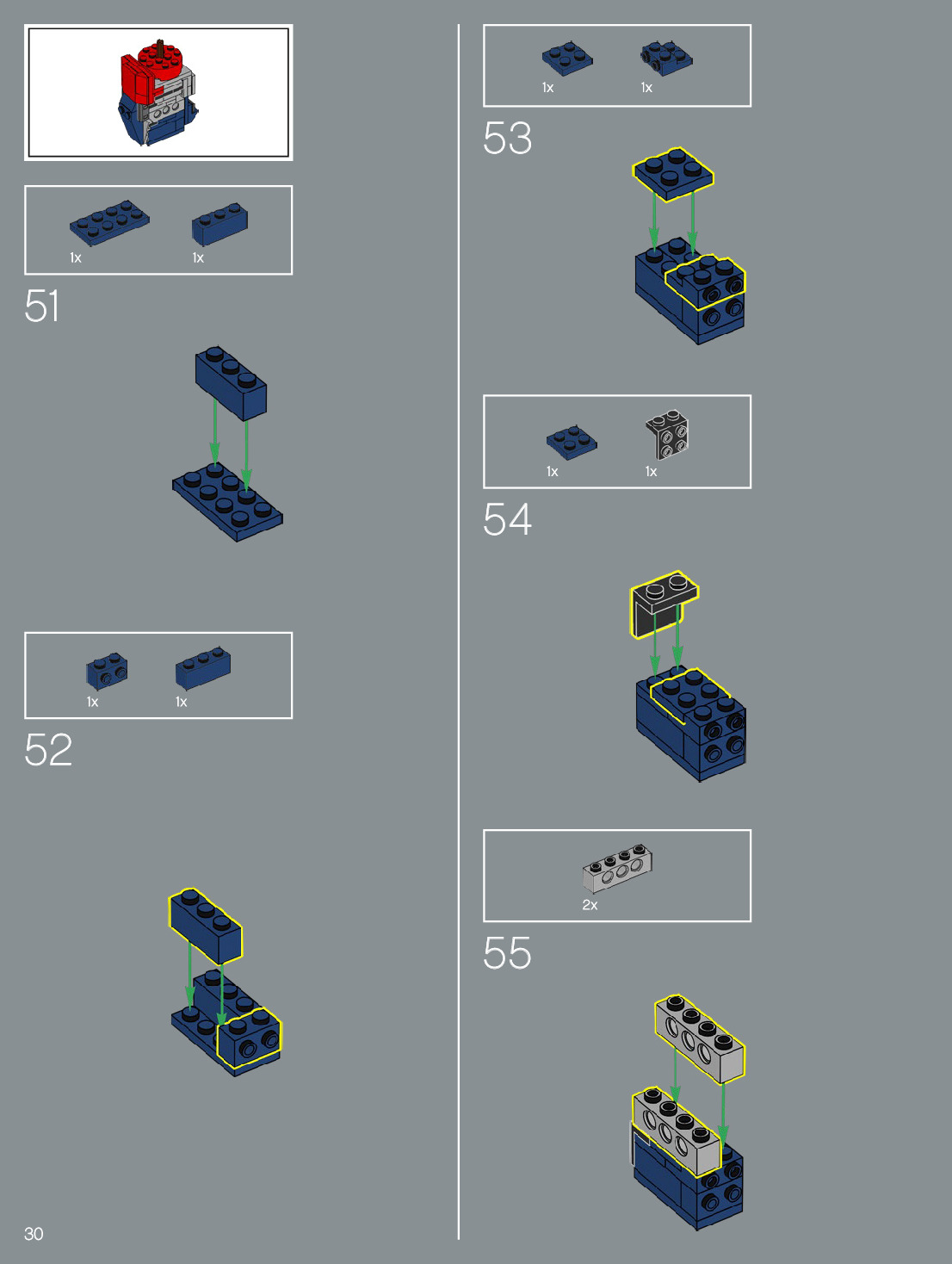 1x 1x

51

1x 1x

52

30

1x 1x

53

1x 1x

54

2x

55