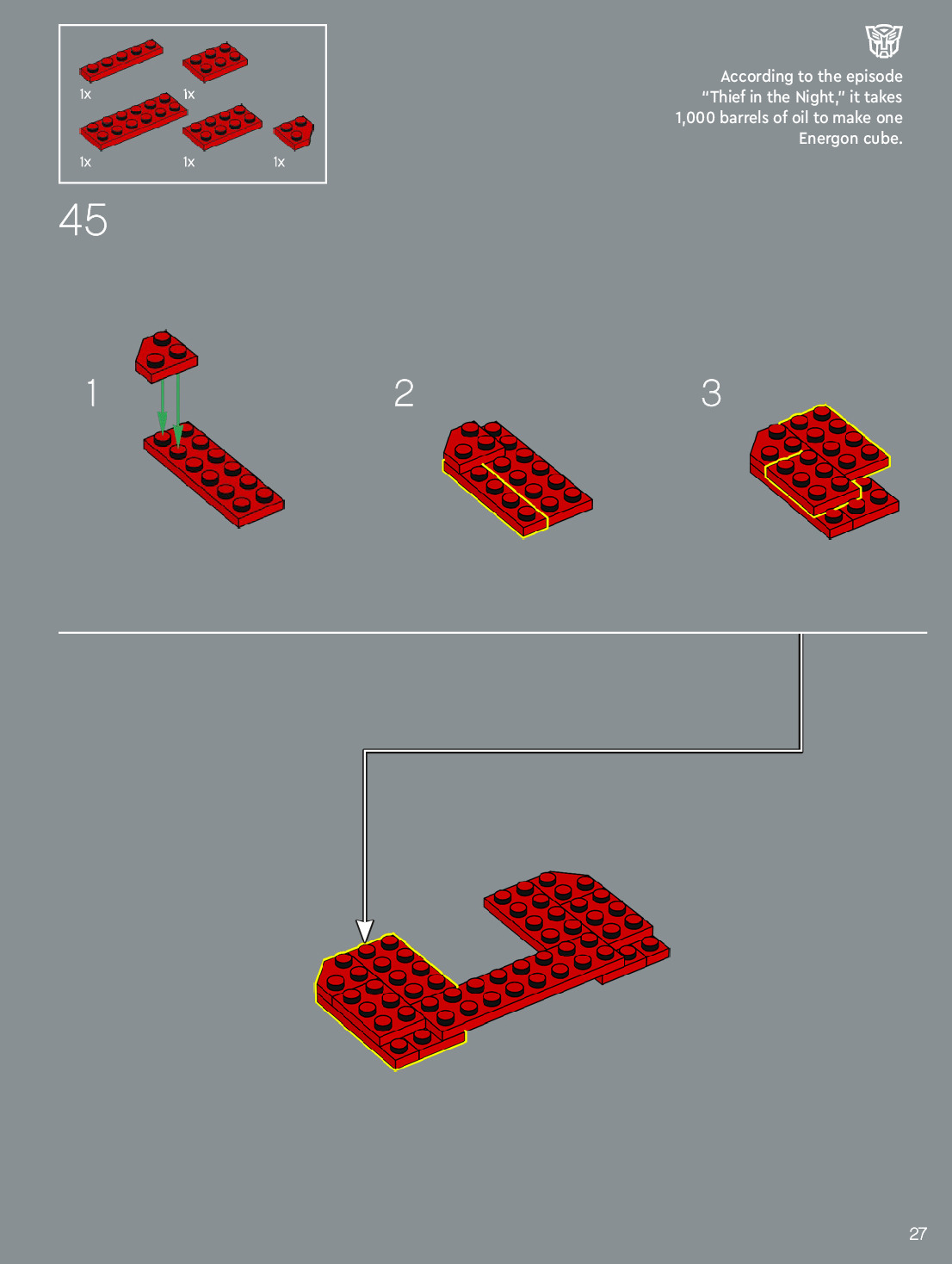 1x 1x
1x 1x 1x

According to the episode "Thief in the Night," it takes 1,000 barrels of oil to make one Energon cube.

45

1

2

3

27