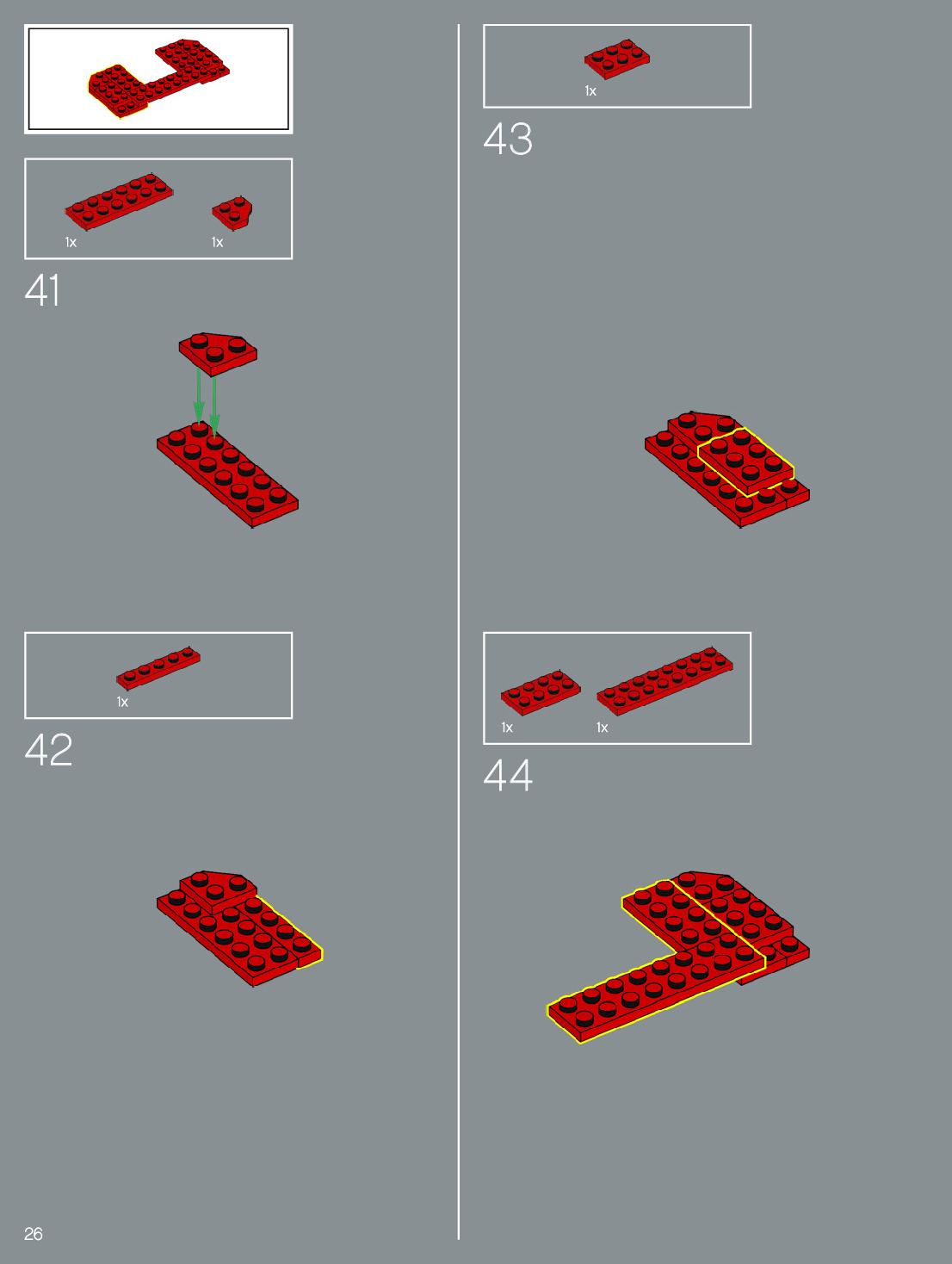 1x

1x

41

1x

42

1x

43

1x

1x

44

26