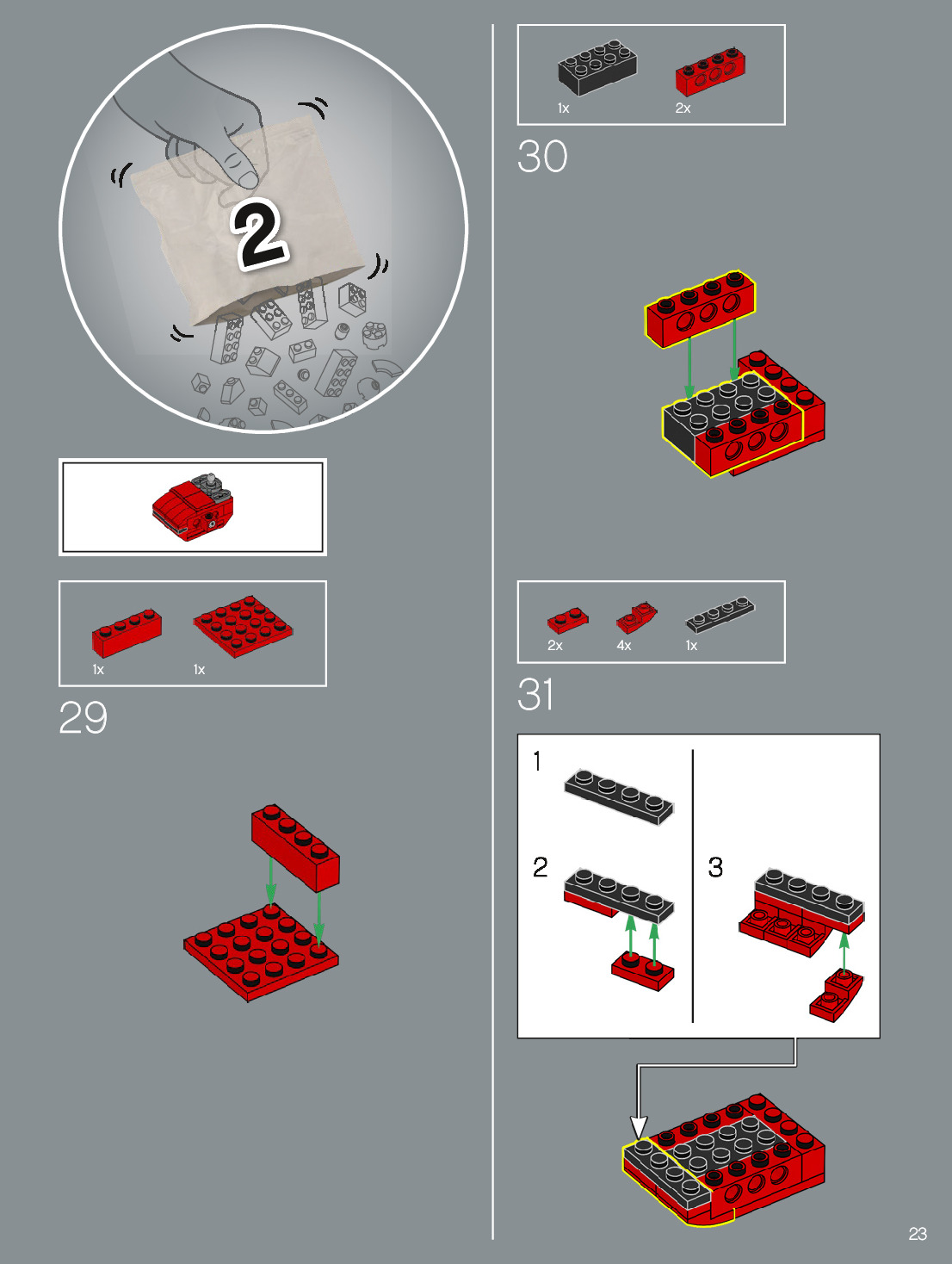 2

1x

1x

29

1x

2x

30

2x

4x

1x

31

1

2

3

23