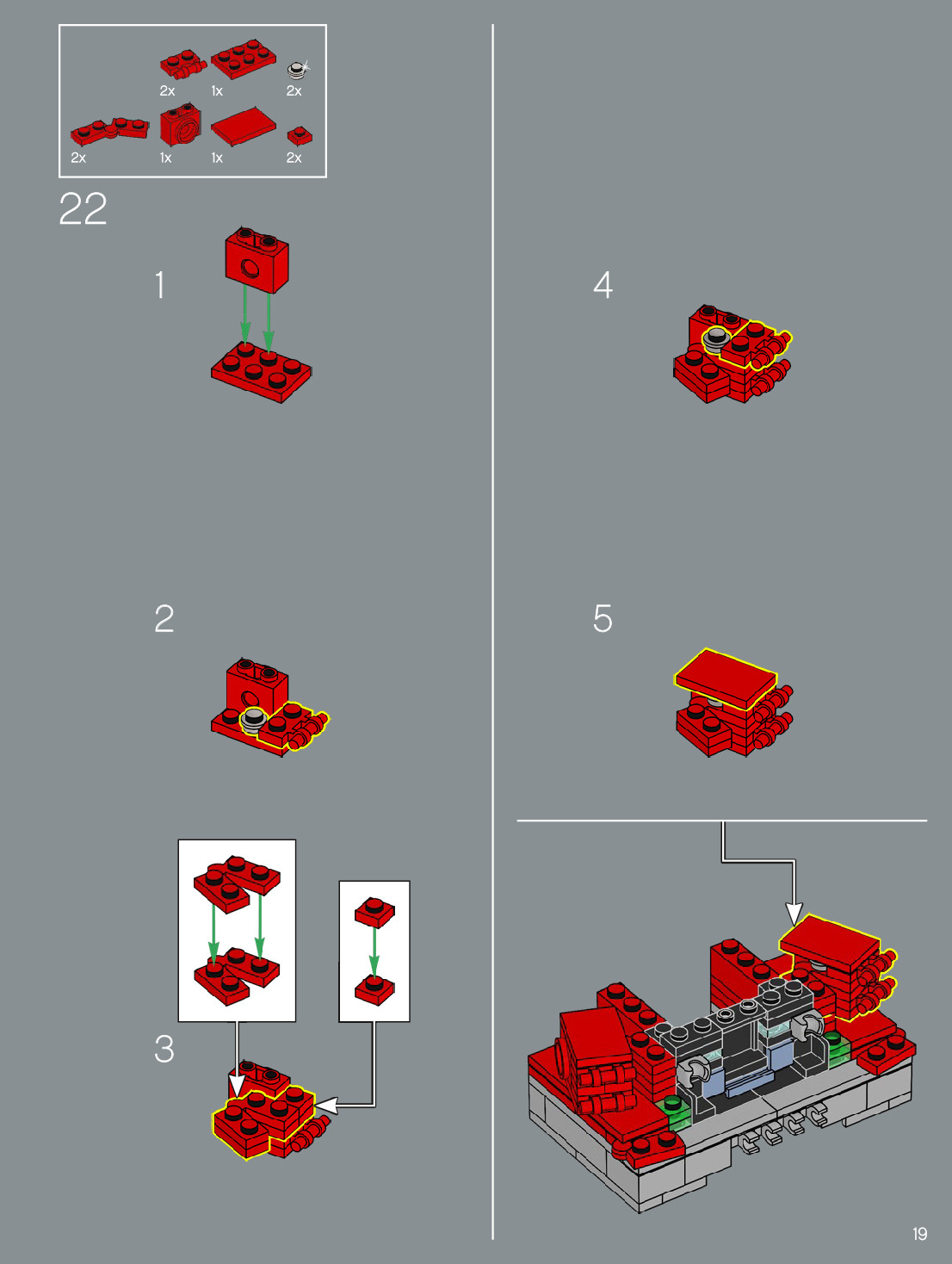 2x 1x 2x

2x 1x 1x 2x

22

1

2

3

4

5

19