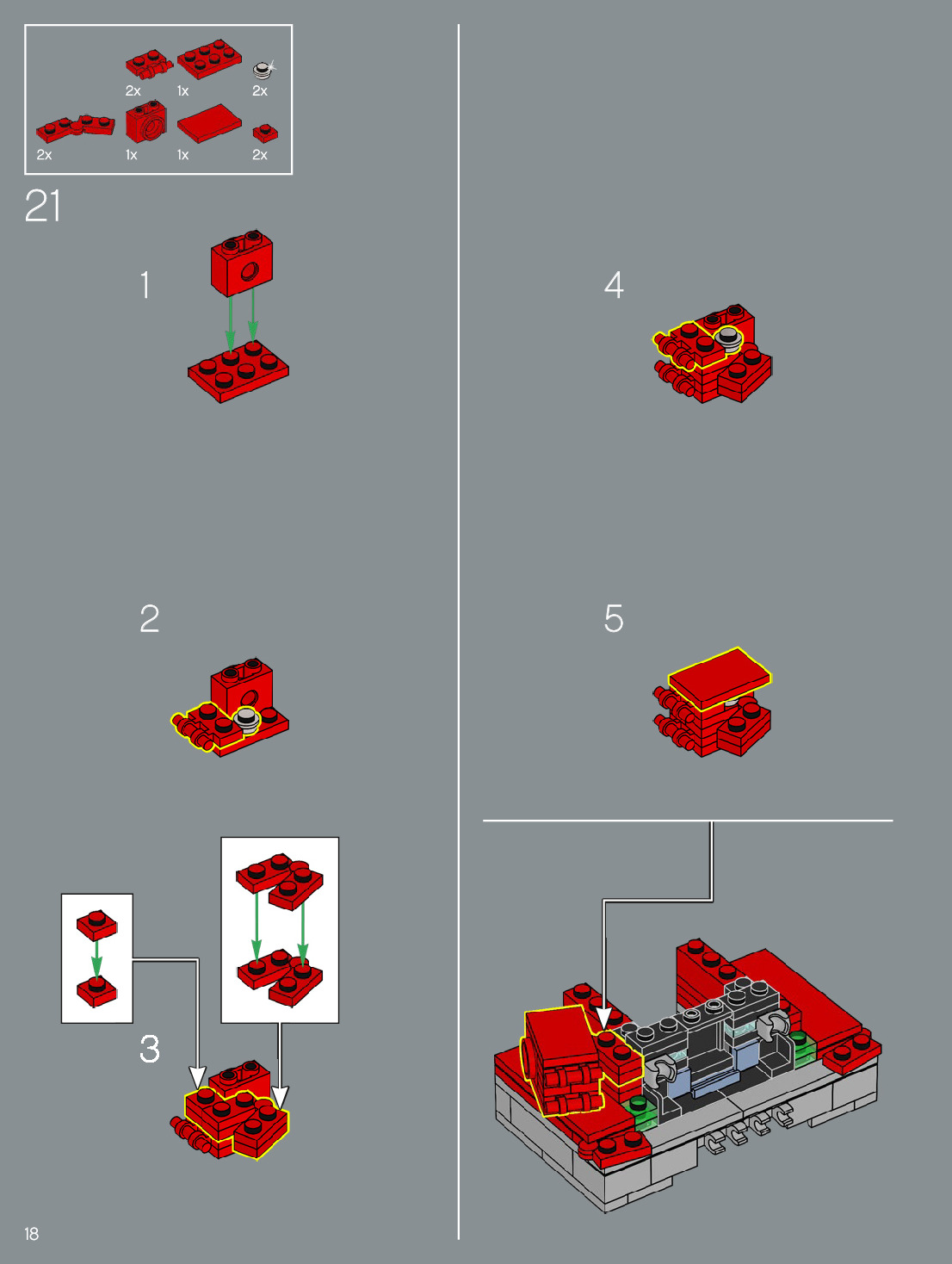 2x 1x 2x
2x 1x 1x 2x

21

1

2

3

4

5

18