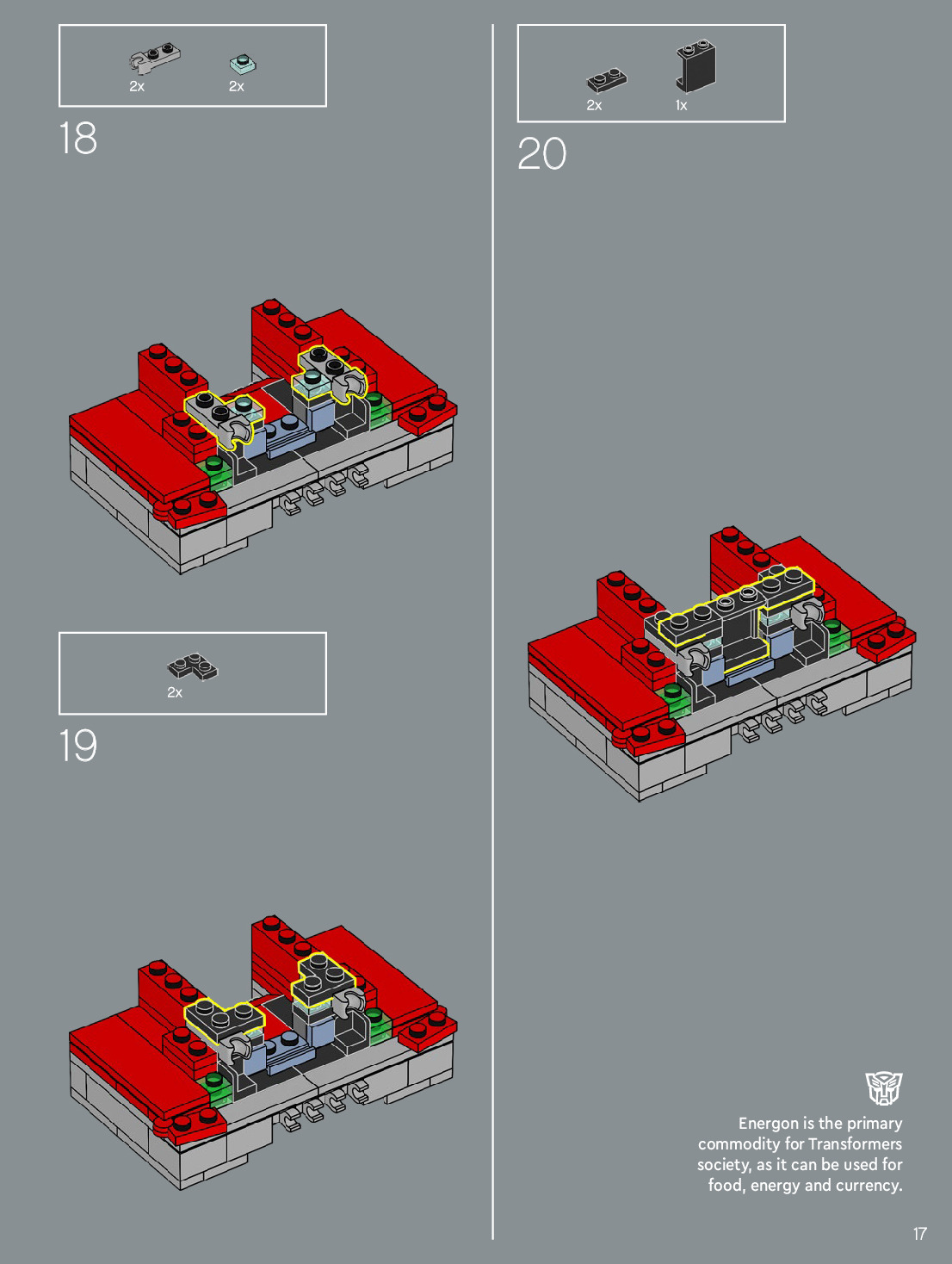 2x 2x

18

2x

19

2x 1x

20

Energon is the primary commodity for Transformers society, as it can be used for food, energy and currency.

17