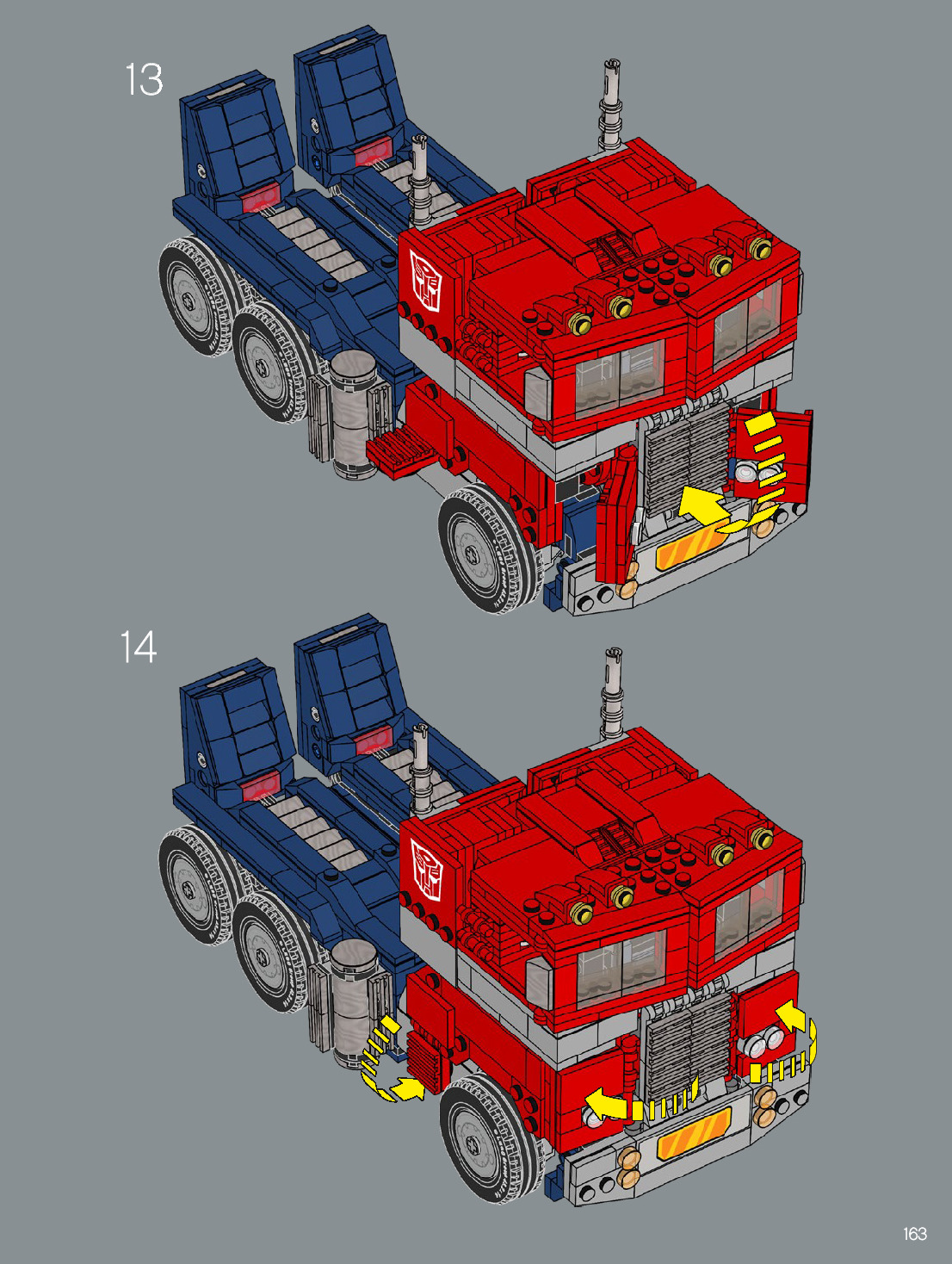 13

14

163