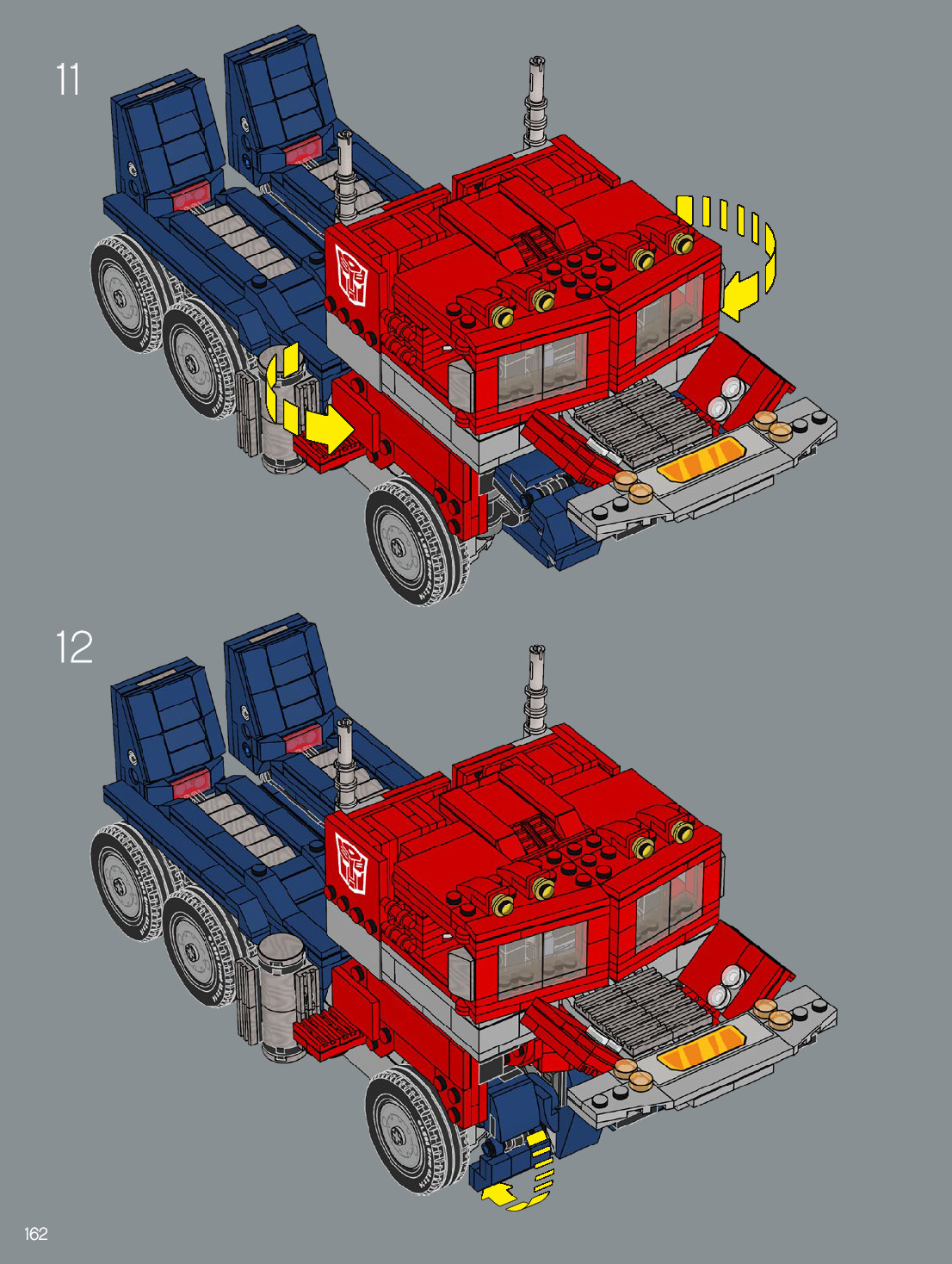 11

12

162