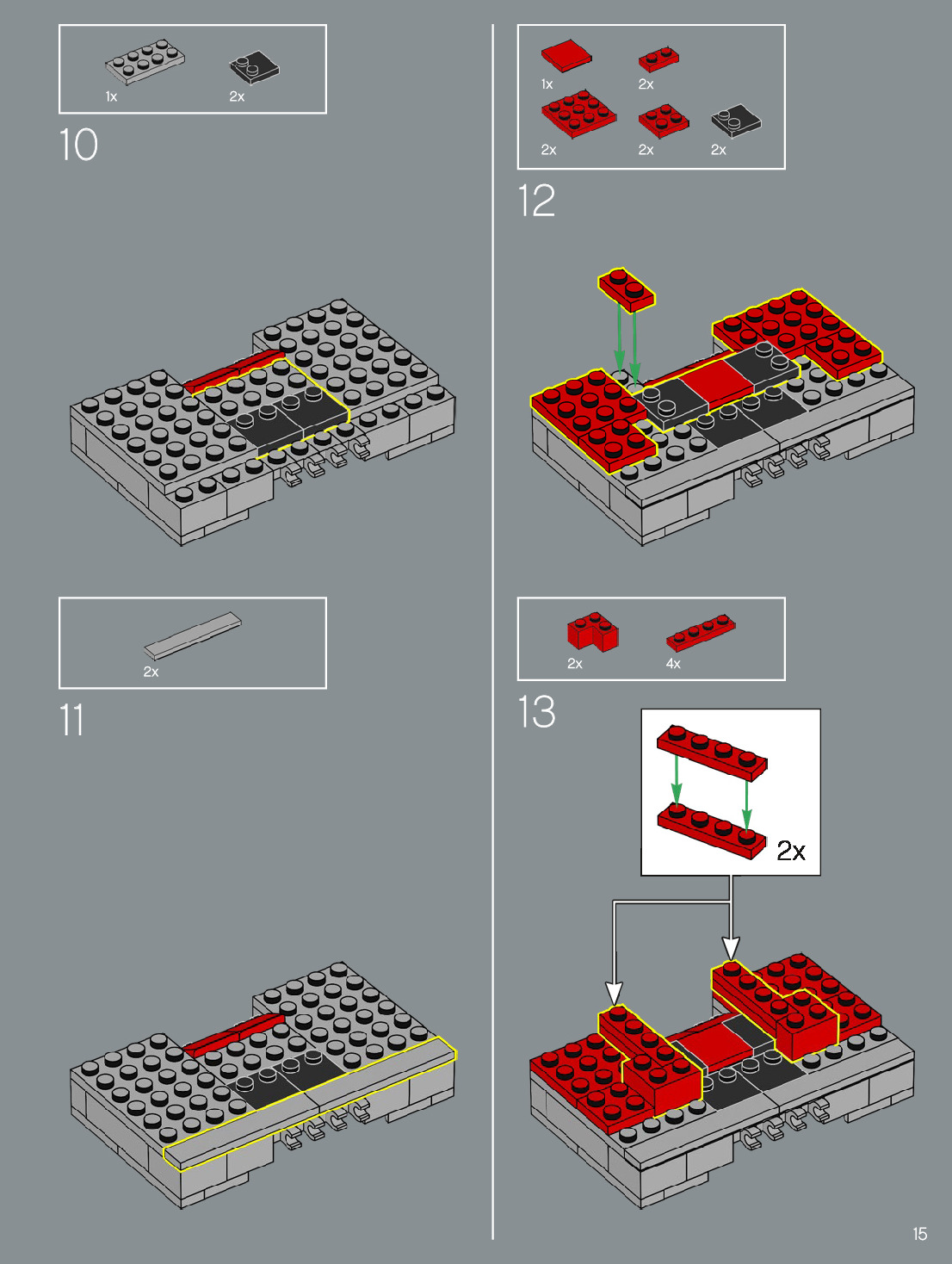 1x 2x

10

2x

11

1x 2x

2x 2x 2x

12

2x 4x

13

2x

15