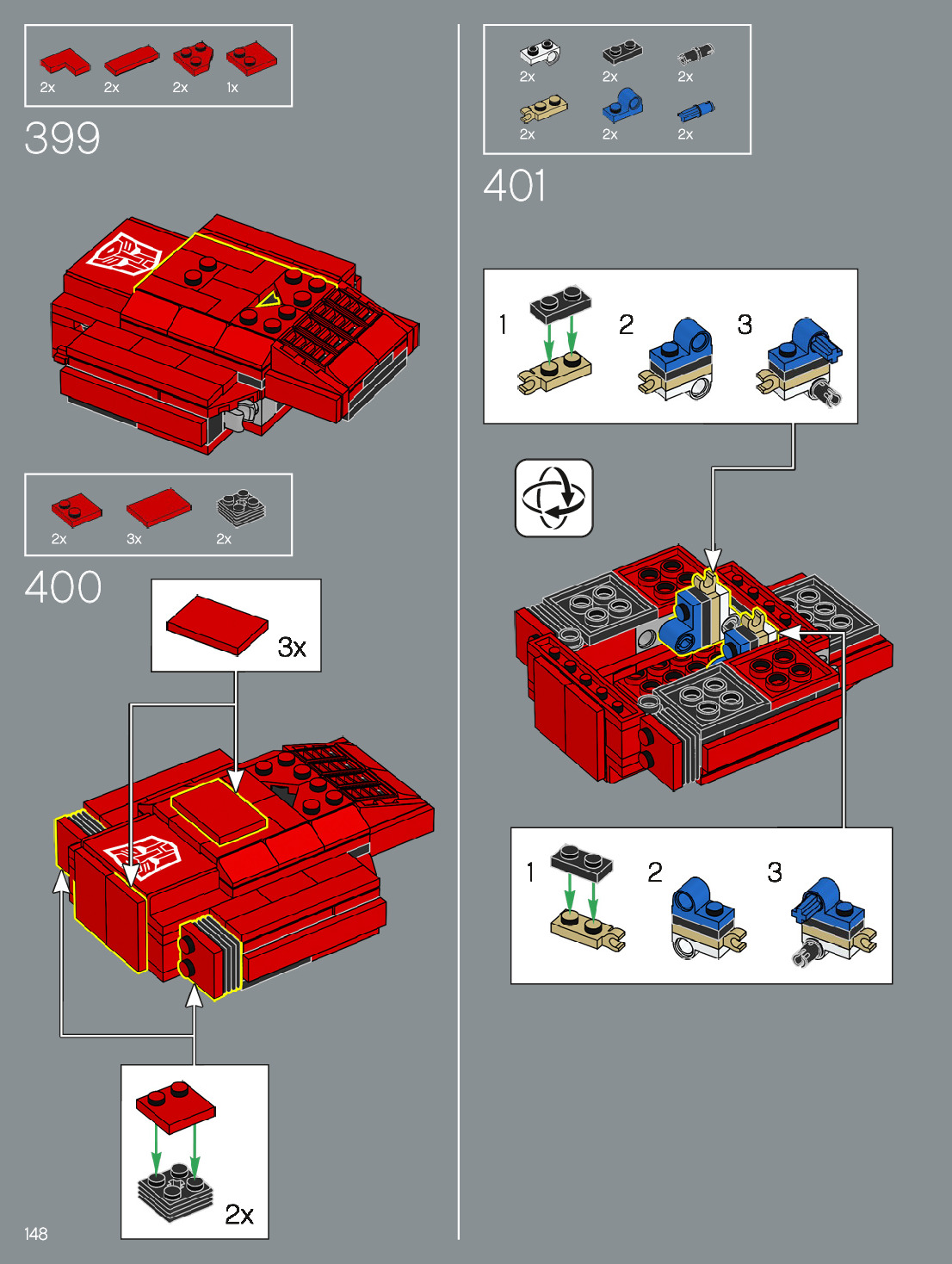 2x 2x 2x 1x

399

2x 3x 2x

400

3x

2x

148

2x 2x 2x
2x 2x 2x

401

1 2 3

1 2 3