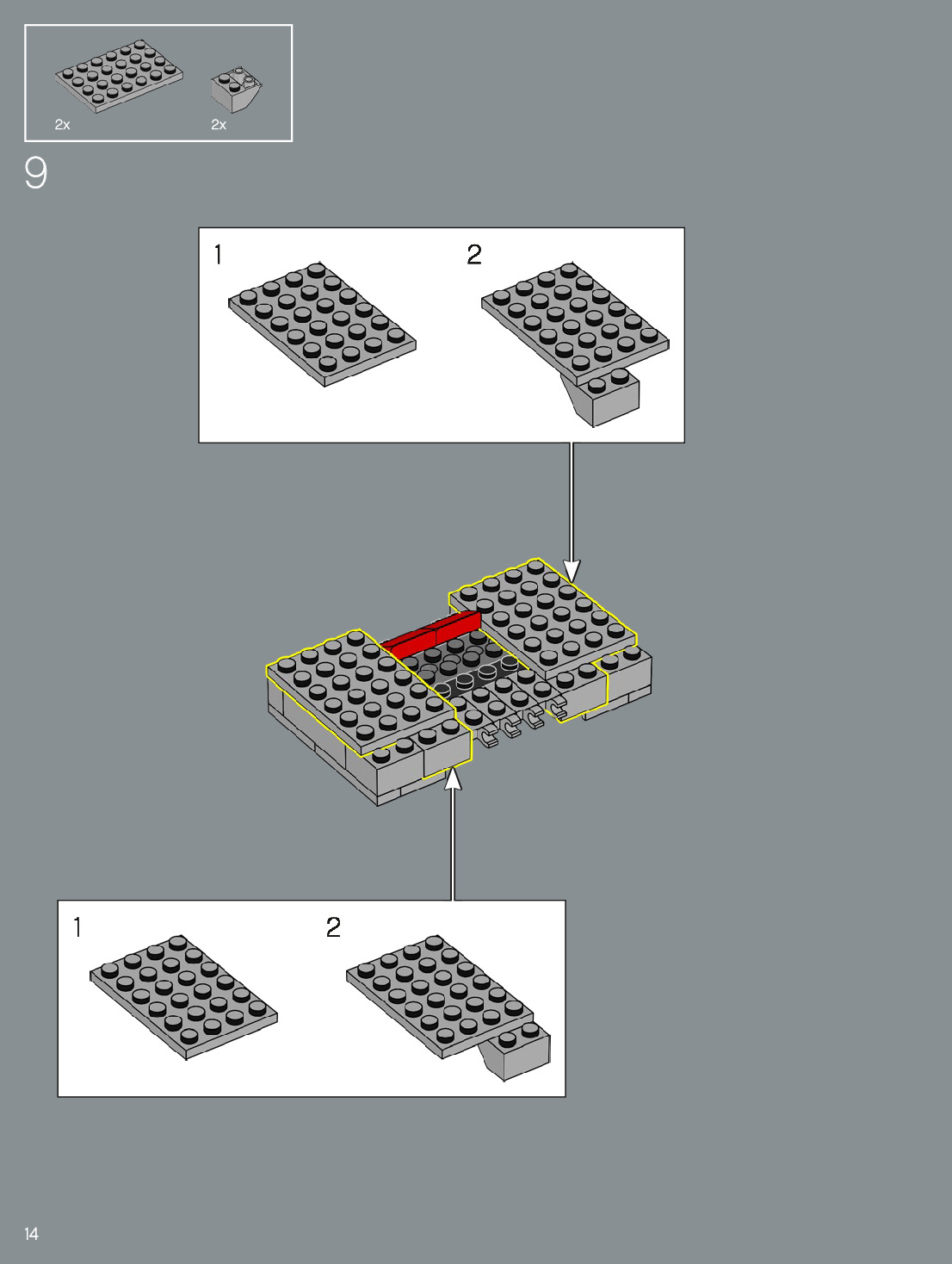 2x
2x

9

1
2

1
2

14