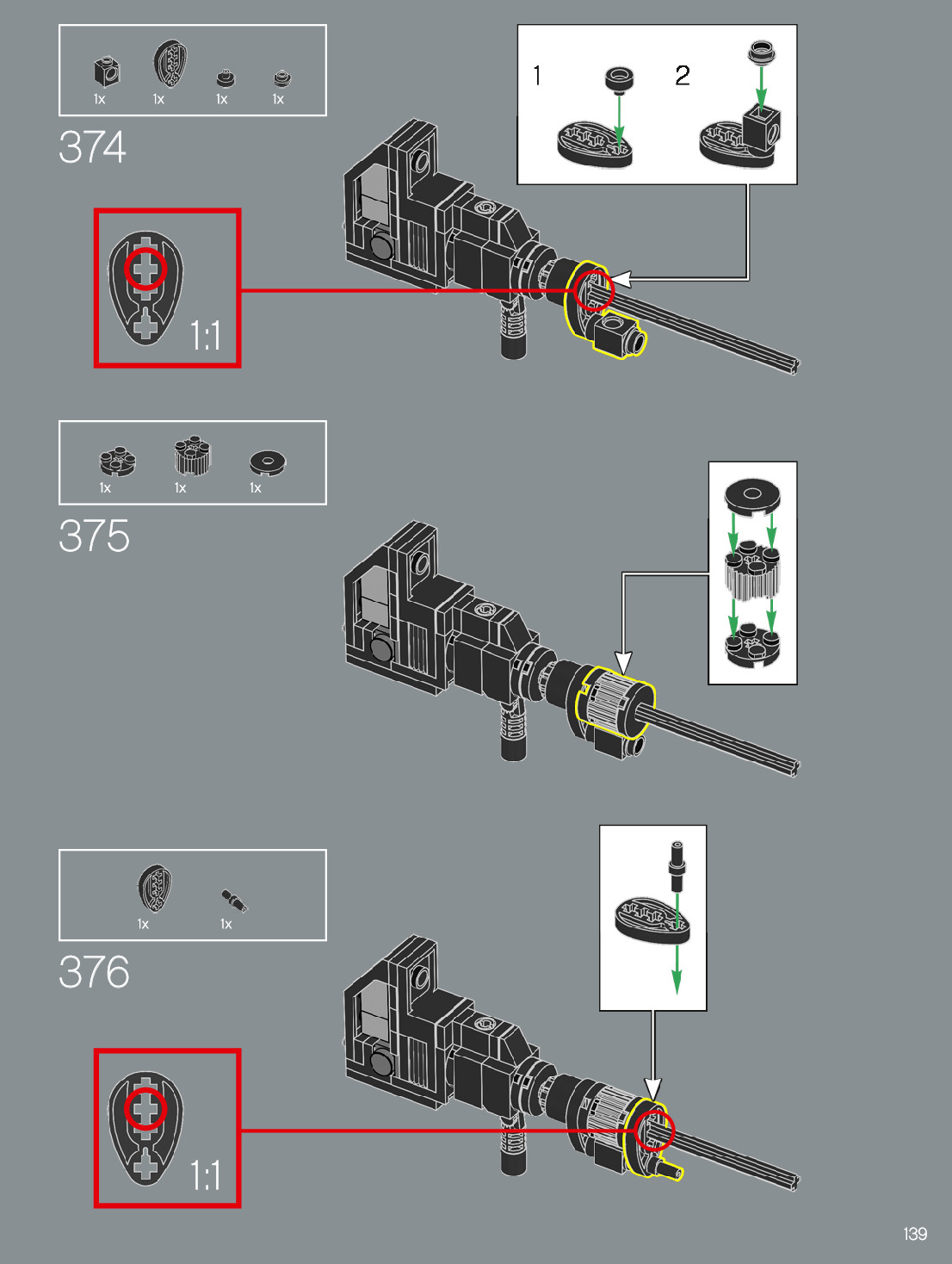 1x 1x 1x 1x

374

1 2

1:1

1x 1x 1x

375

1x 1x

376

1:1

139