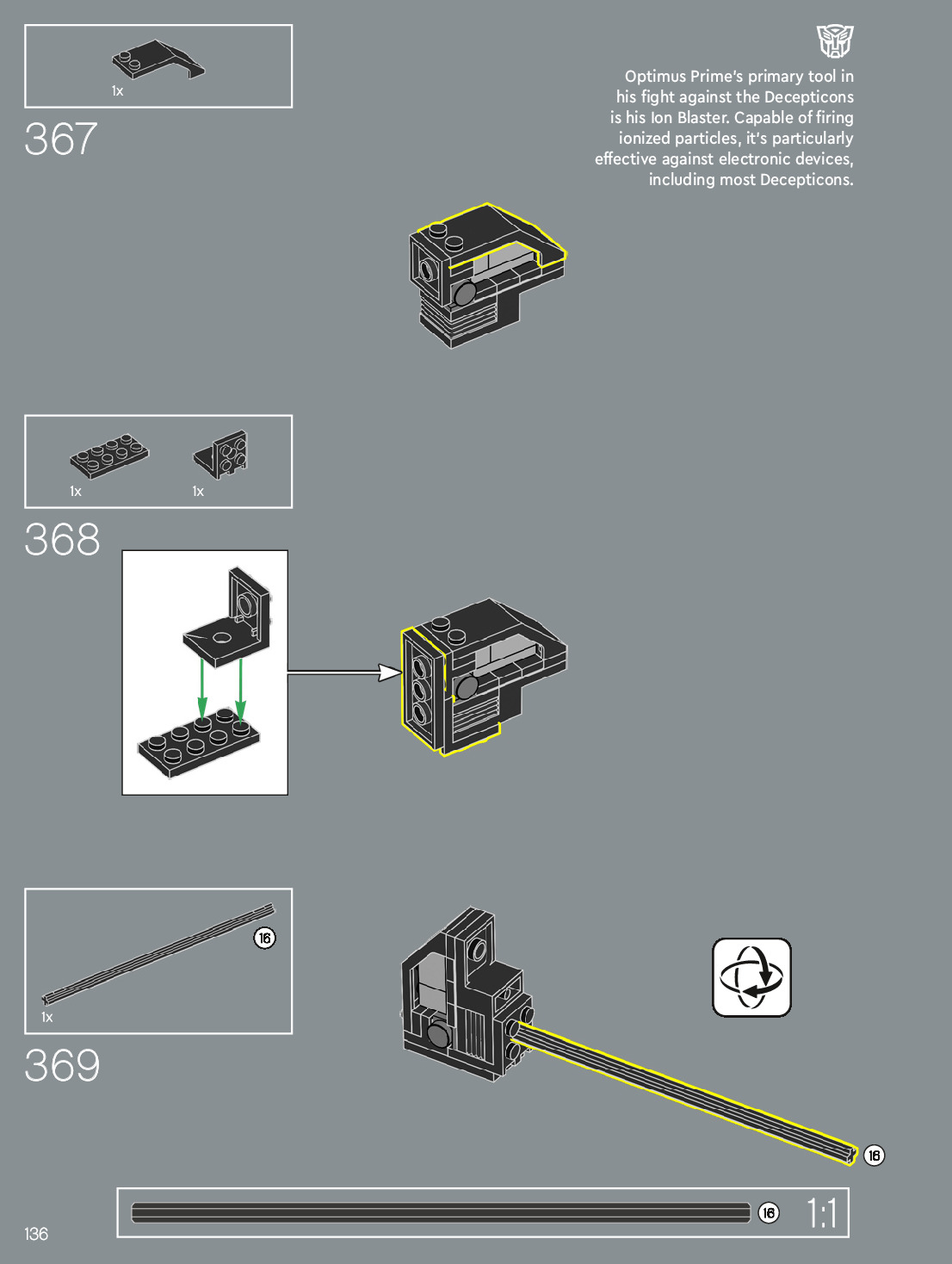 1x

367

Optimus Prime's primary tool in his fight against the Decepticons is his Ion Blaster. Capable of firing ionized particles, it's particularly effective against electronic devices, including most Decepticons.

1x 1x

368

16

1x

369

16

16 1:1

136