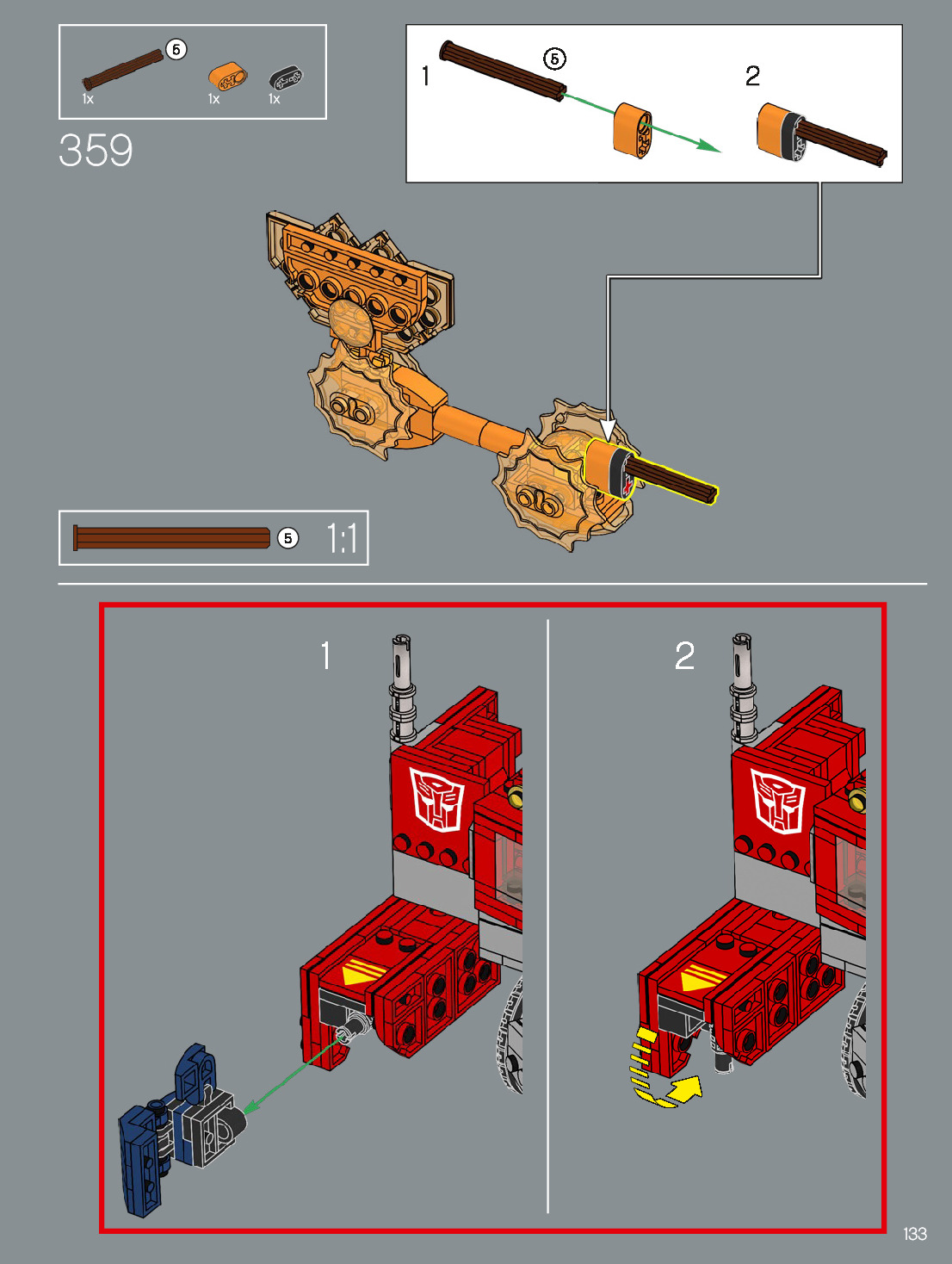 5
1x
1x
1x

359

1
5
2

5
1:1

1
2

133