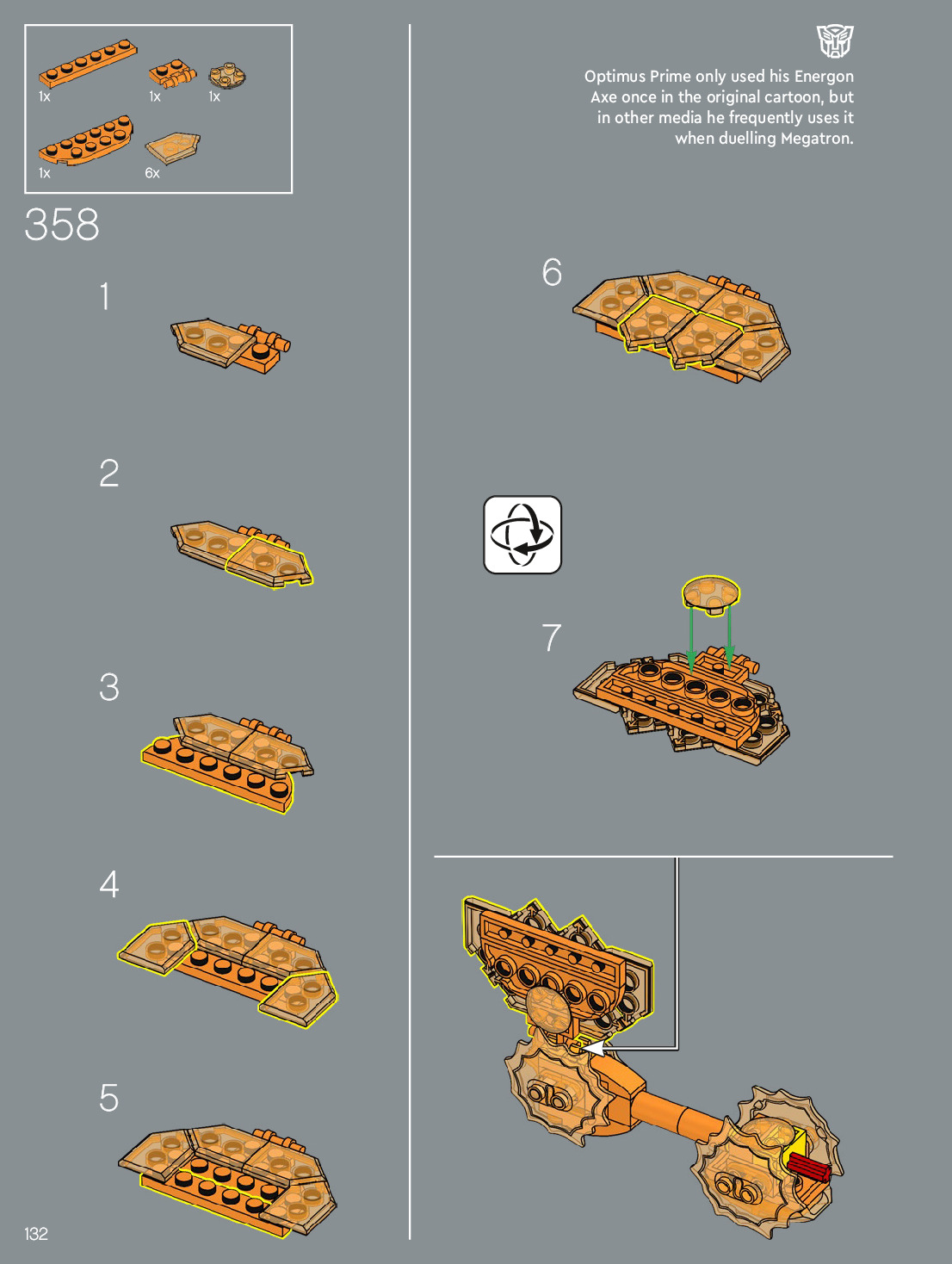 1x 1x 1x

1x 6x

358

1

2

3

4

5

132

Optimus Prime only used his Energon Axe once in the original cartoon, but in other media he frequently uses it when duelling Megatron.

6

7