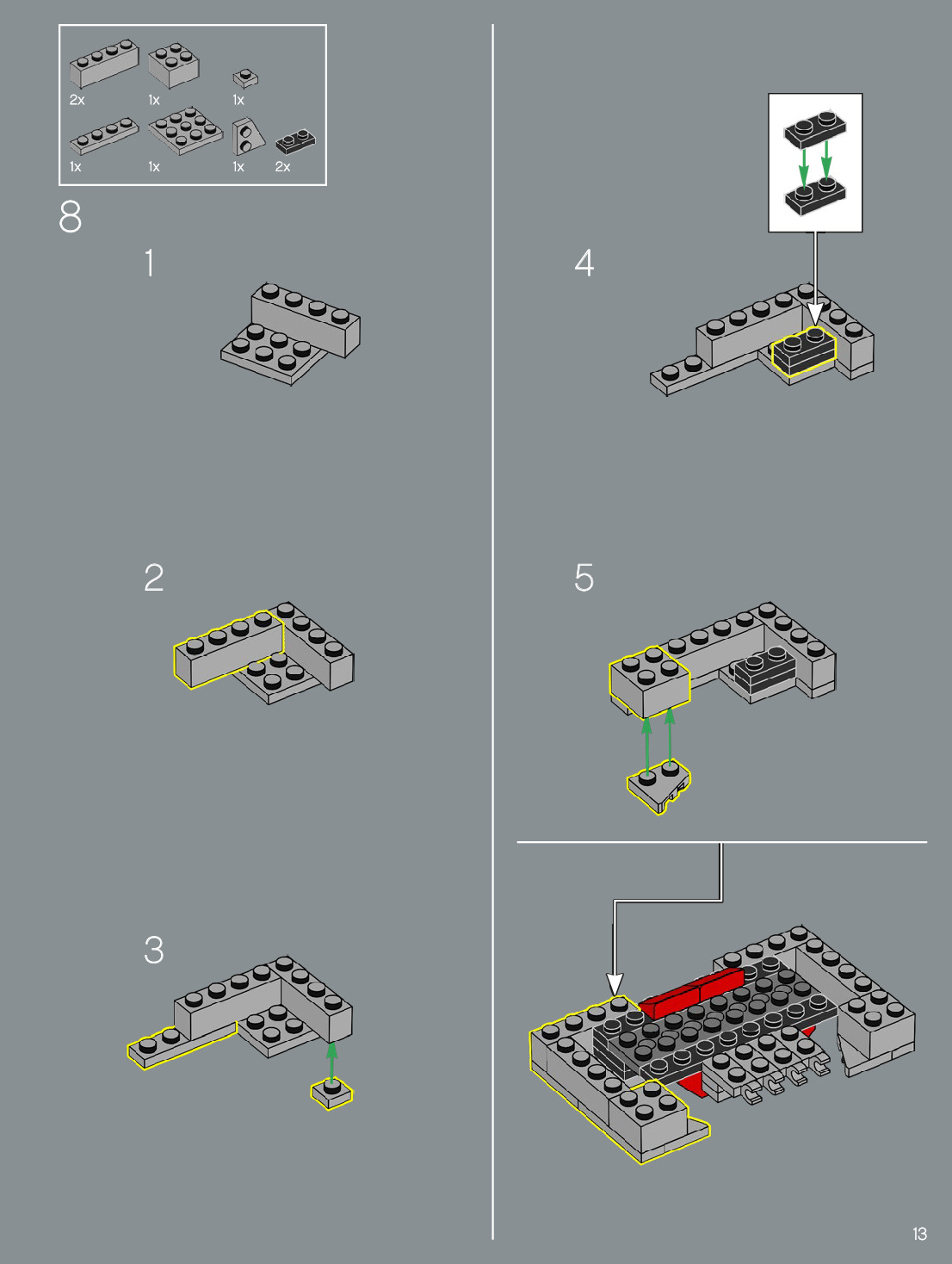 2x 1x 1x

1x 1x 1x 2x

8

1

2

3

4

5

13