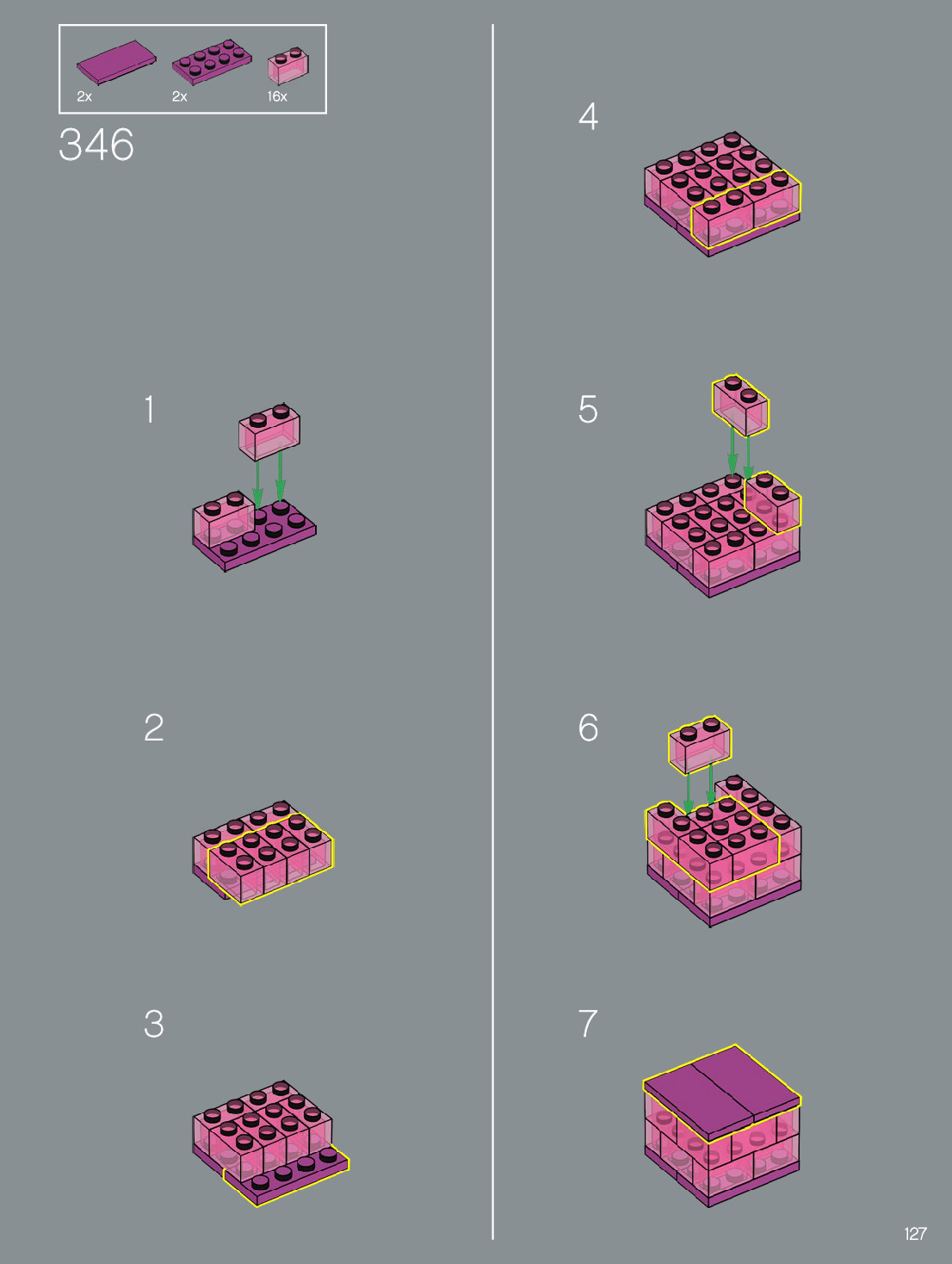 2x 2x 16x

346

1

2

3

4

5

6

7

127