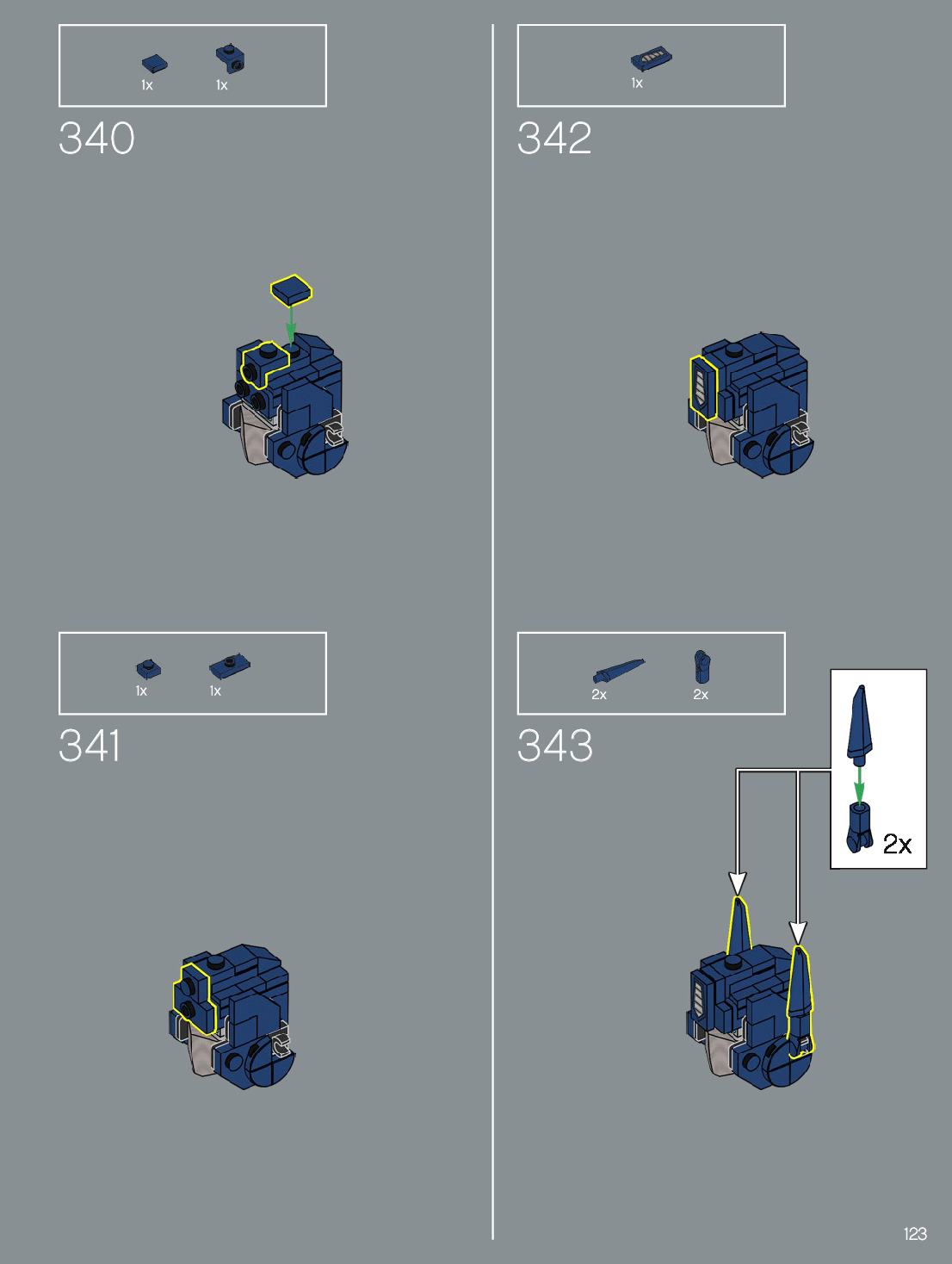 1x 1x

340

1x 1x

341

1x

342

2x 2x

343

2x

123