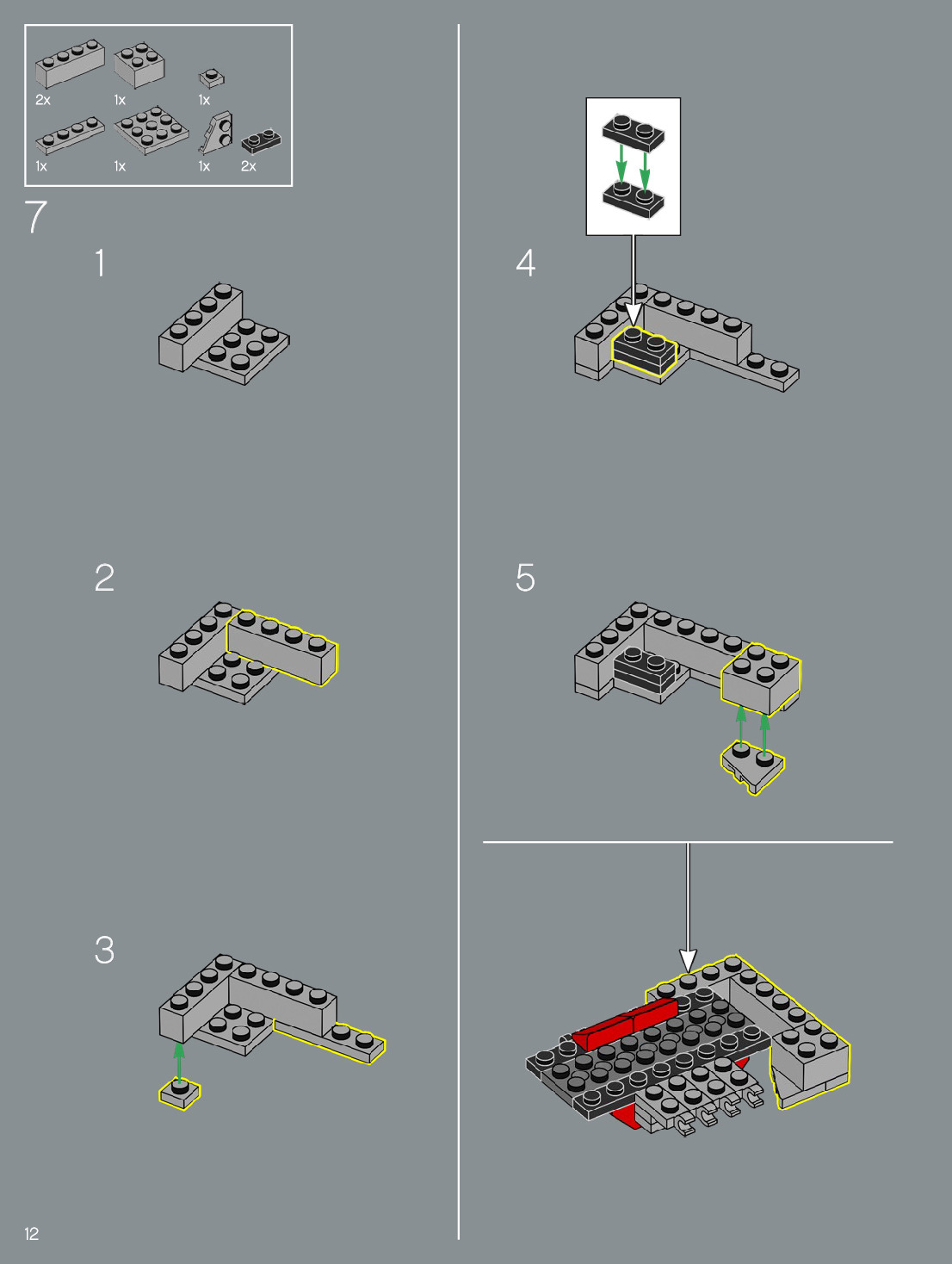 2x 1x 1x
1x 1x 1x 2x

7

1

2

3

4

5

12