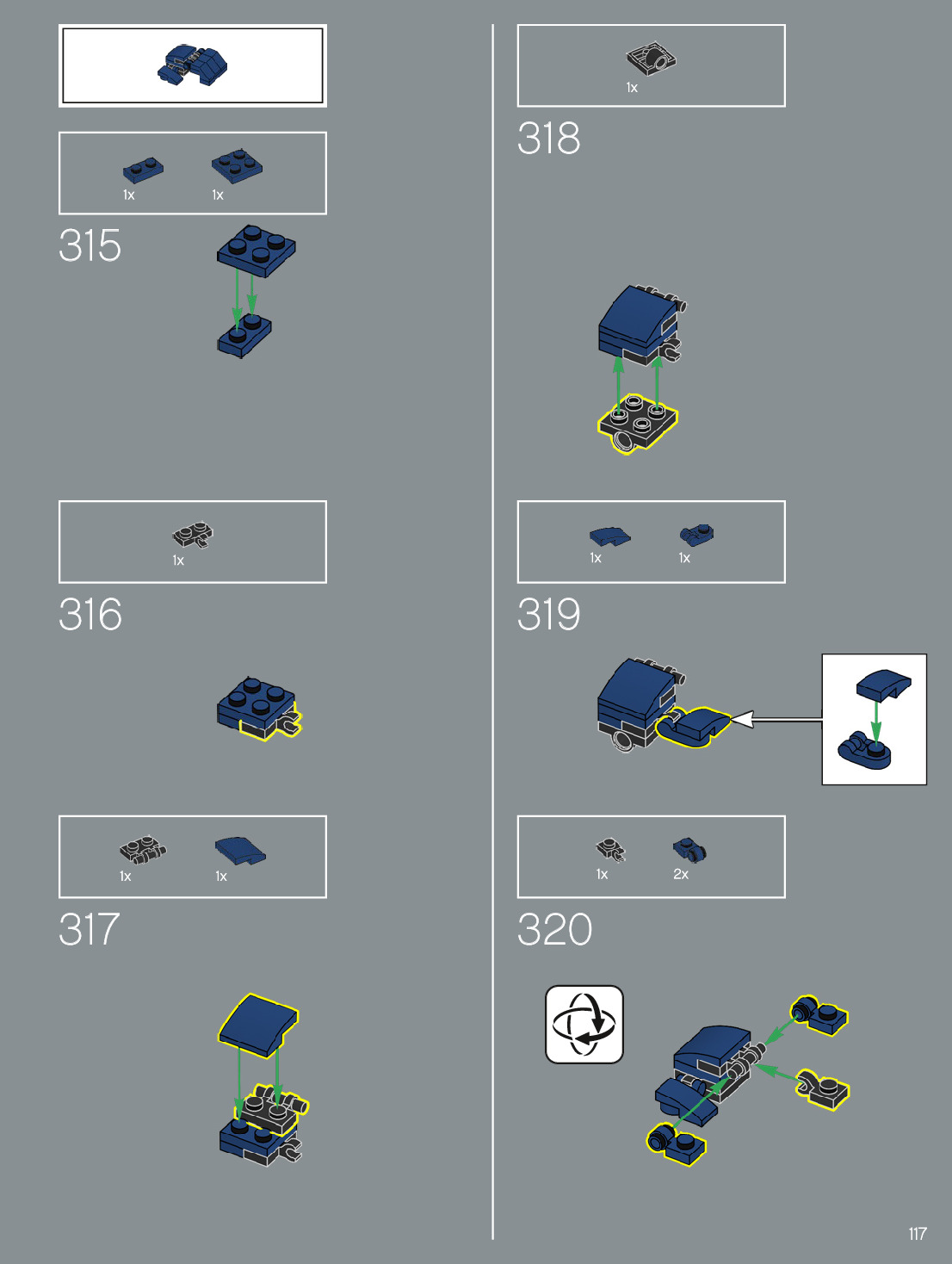 1x 1x

315

1x

316

1x 1x

317

1x

318

1x 1x

319

1x 2x

320

117