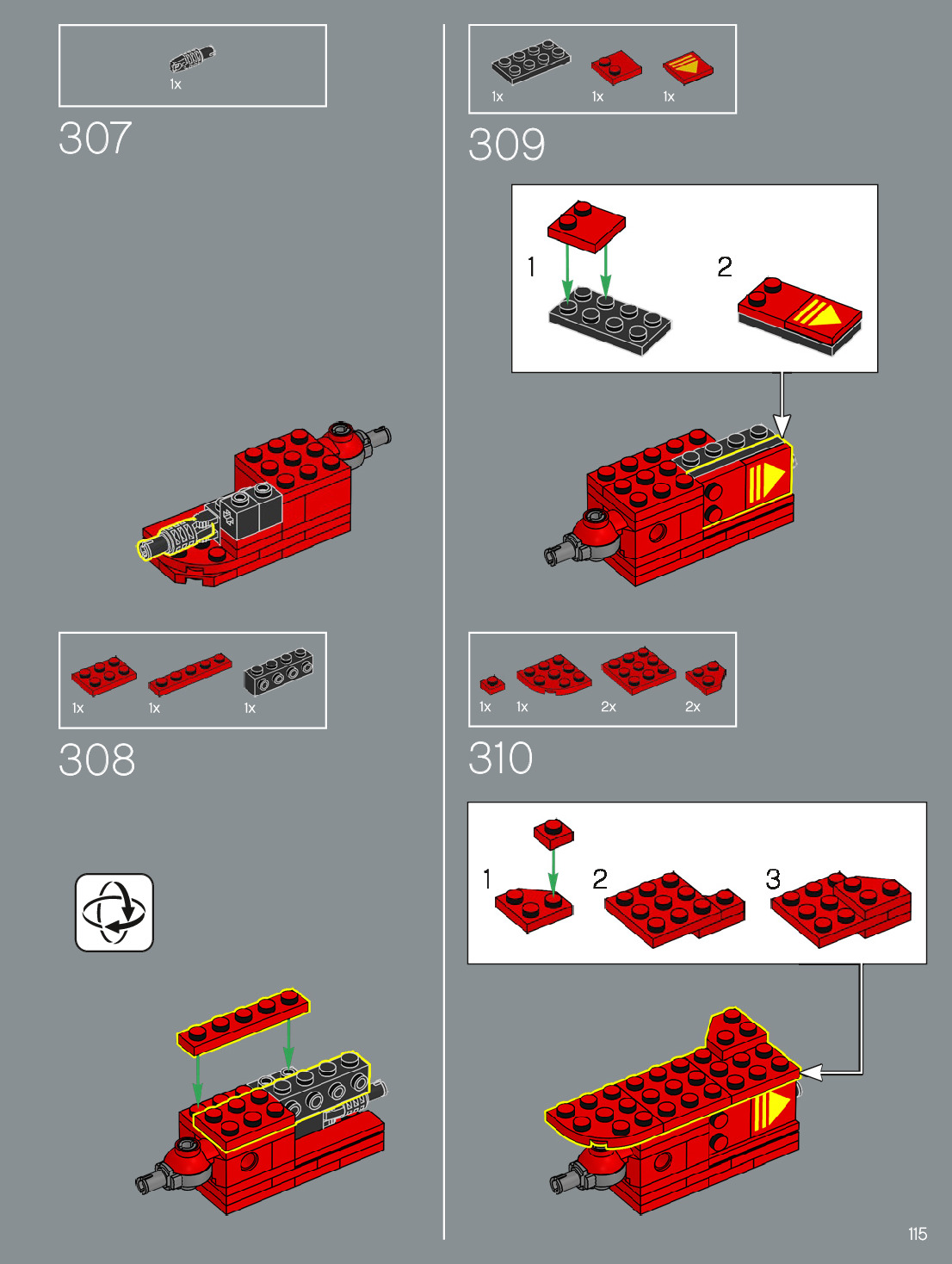 1x

307

1x 1x 1x

308

1x 1x 1x

309

1

2

1x 1x 2x 2x

310

1

2

3

115