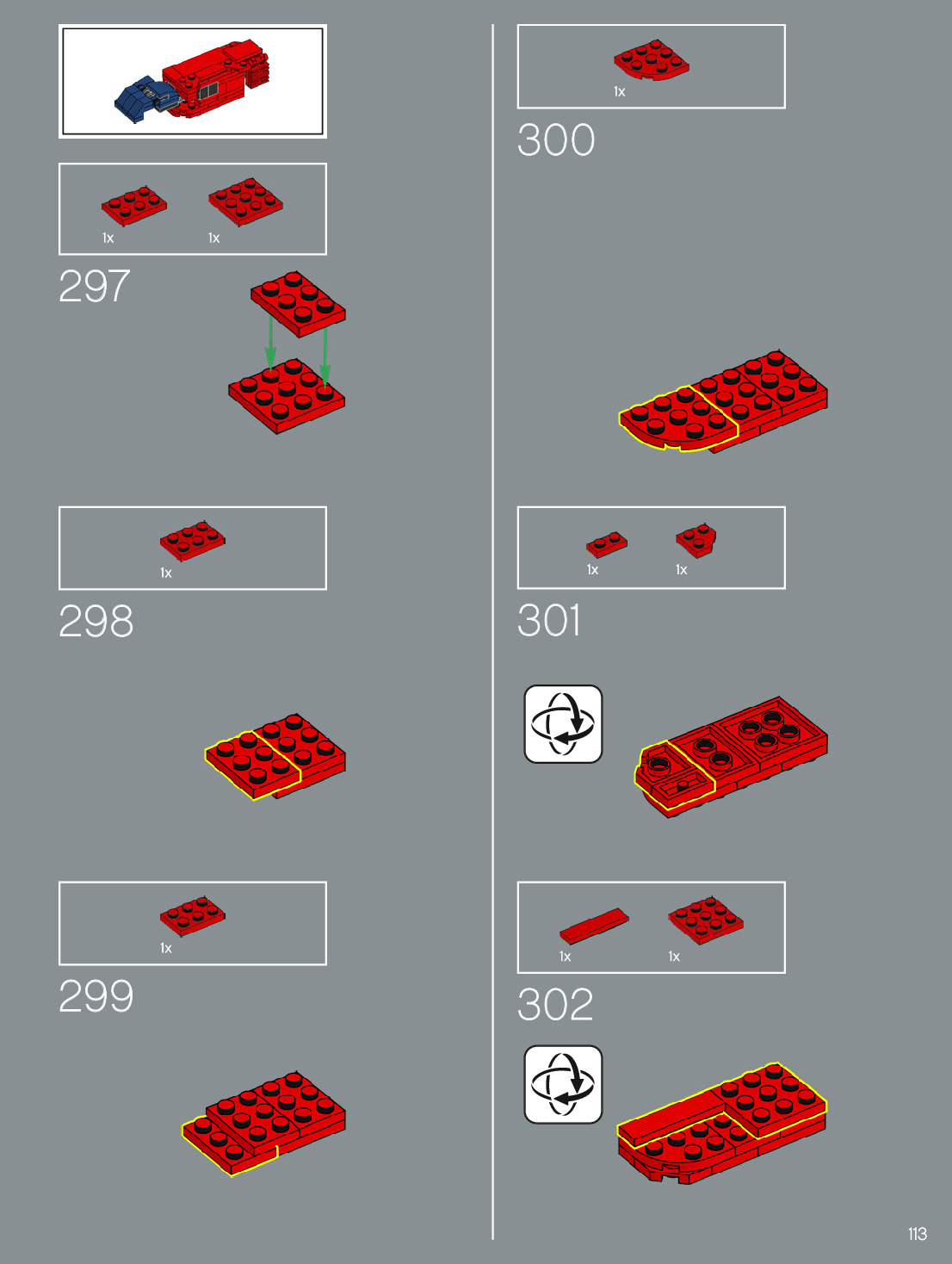 1x 1x

297

1x

298

1x

299

1x

300

1x 1x

301

1x 1x

302

113