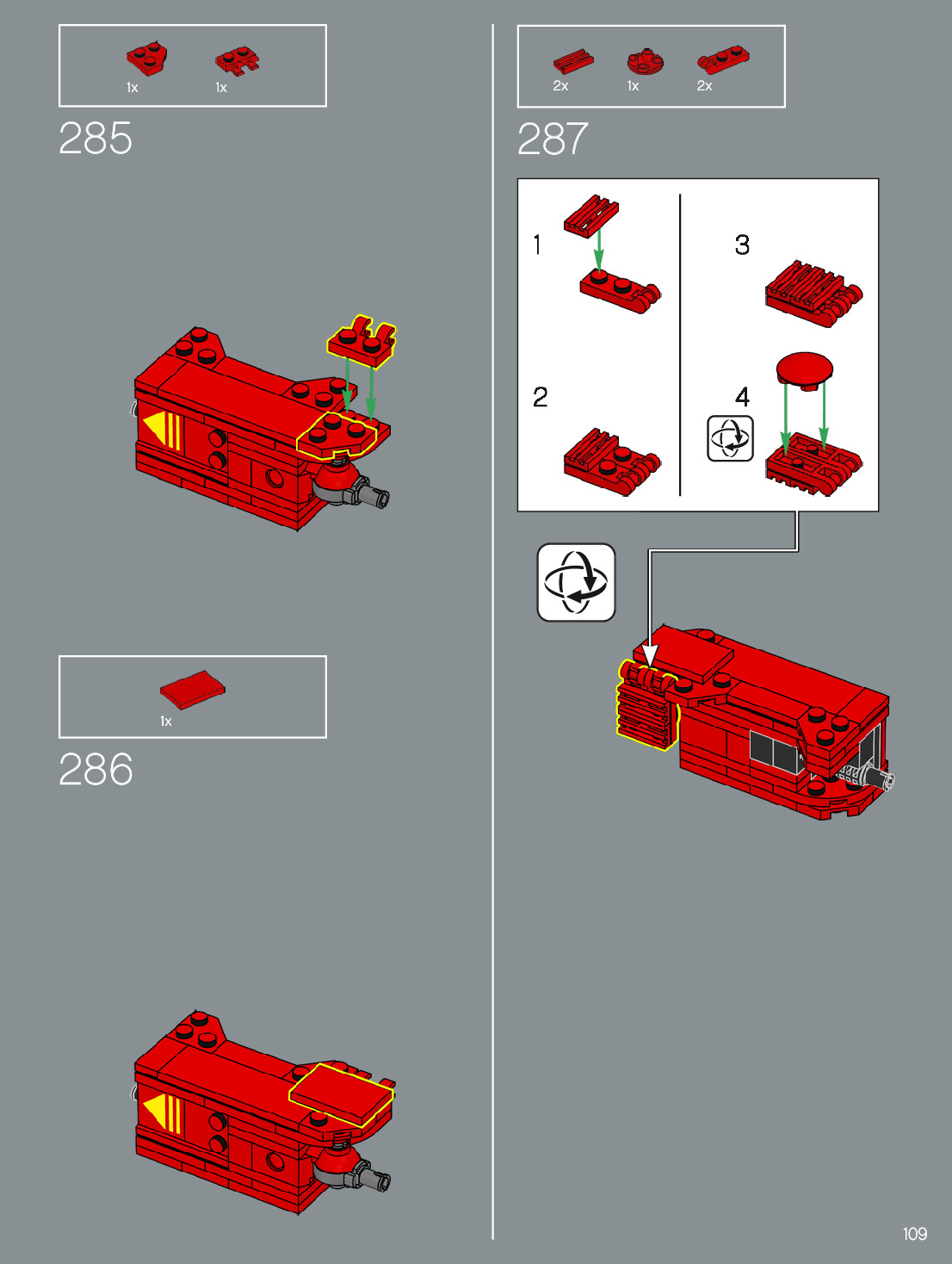 1x 1x

285

1x

286

2x 1x 2x

287

1

2

3

4

109