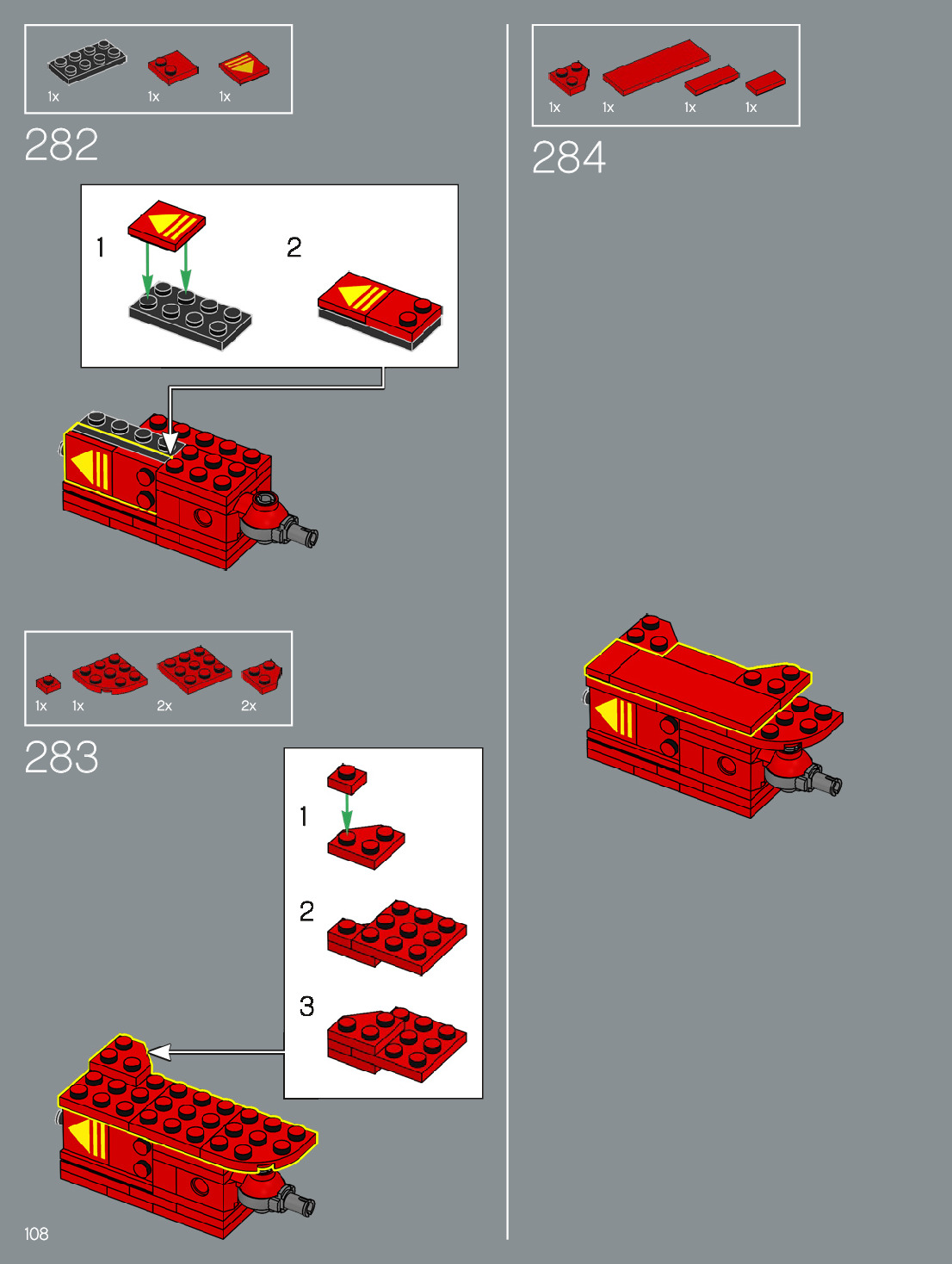 1x 1x 1x

282

1

2

1x 1x 2x 2x

283

1

2

3

108

1x 1x 1x 1x

284