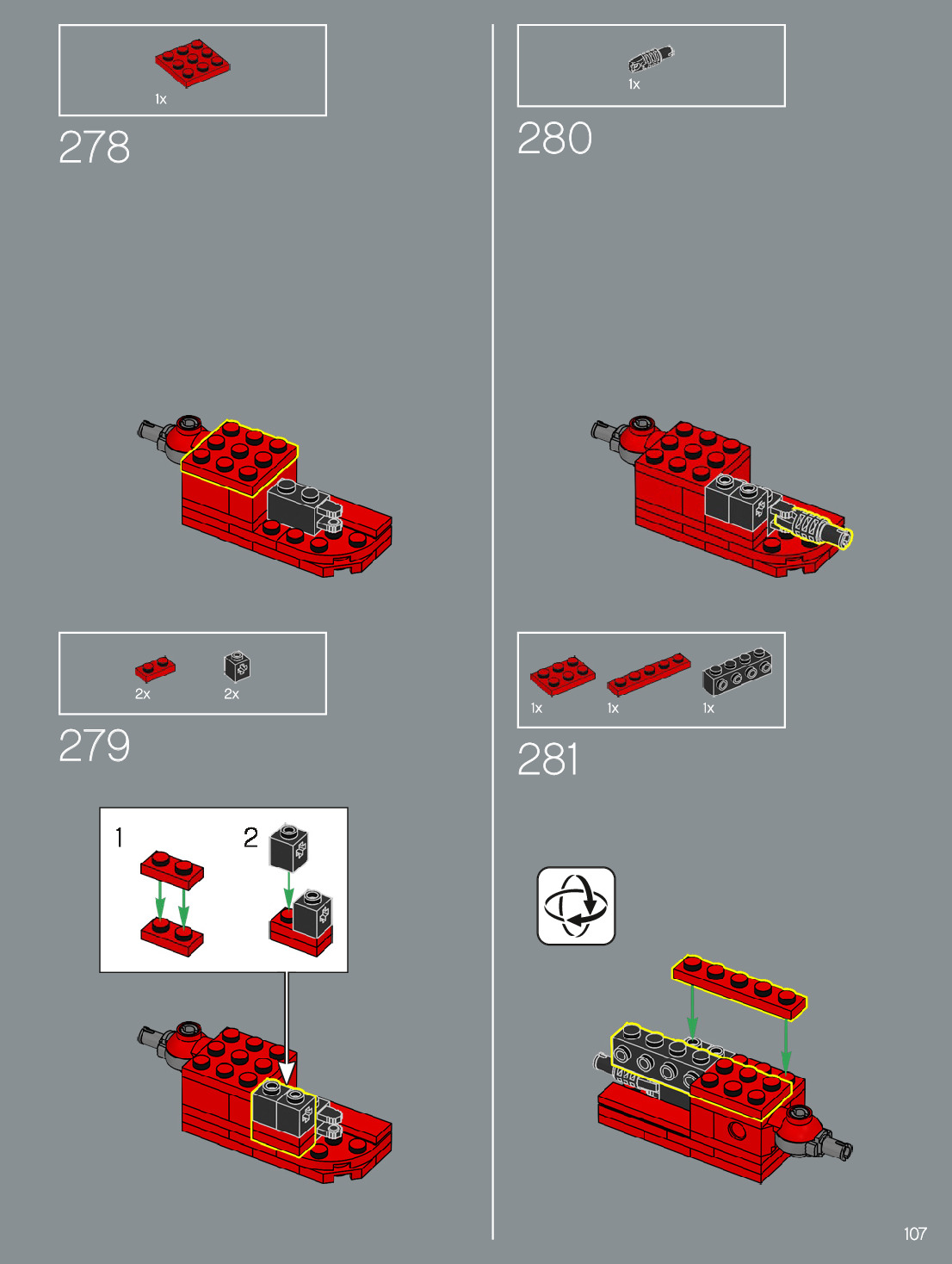 1x

278

2x 2x

279

1

2

1x

280

1x 1x 1x

281

107