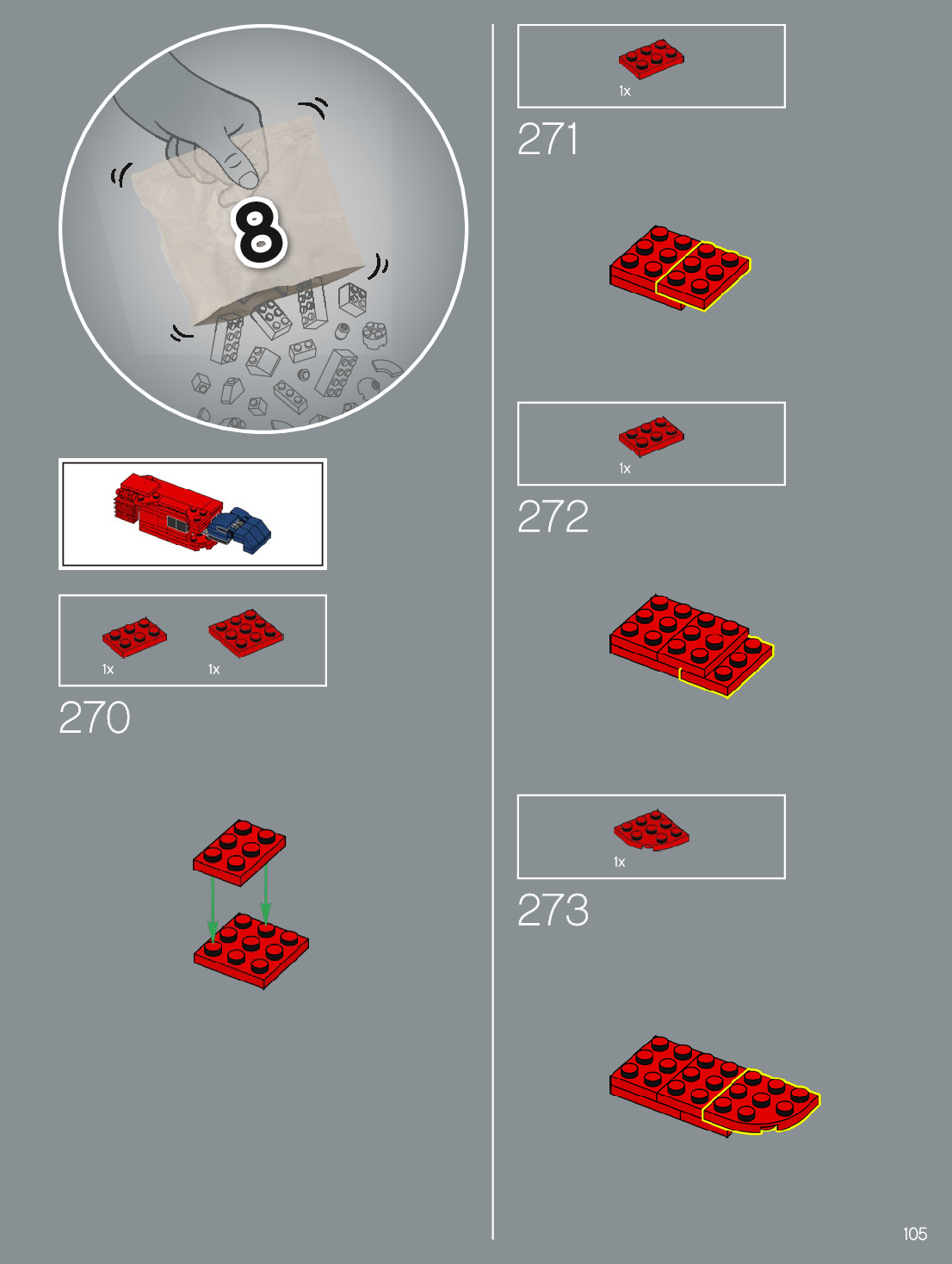 8

1x 1x

270

1x

271

1x

272

1x

273

105