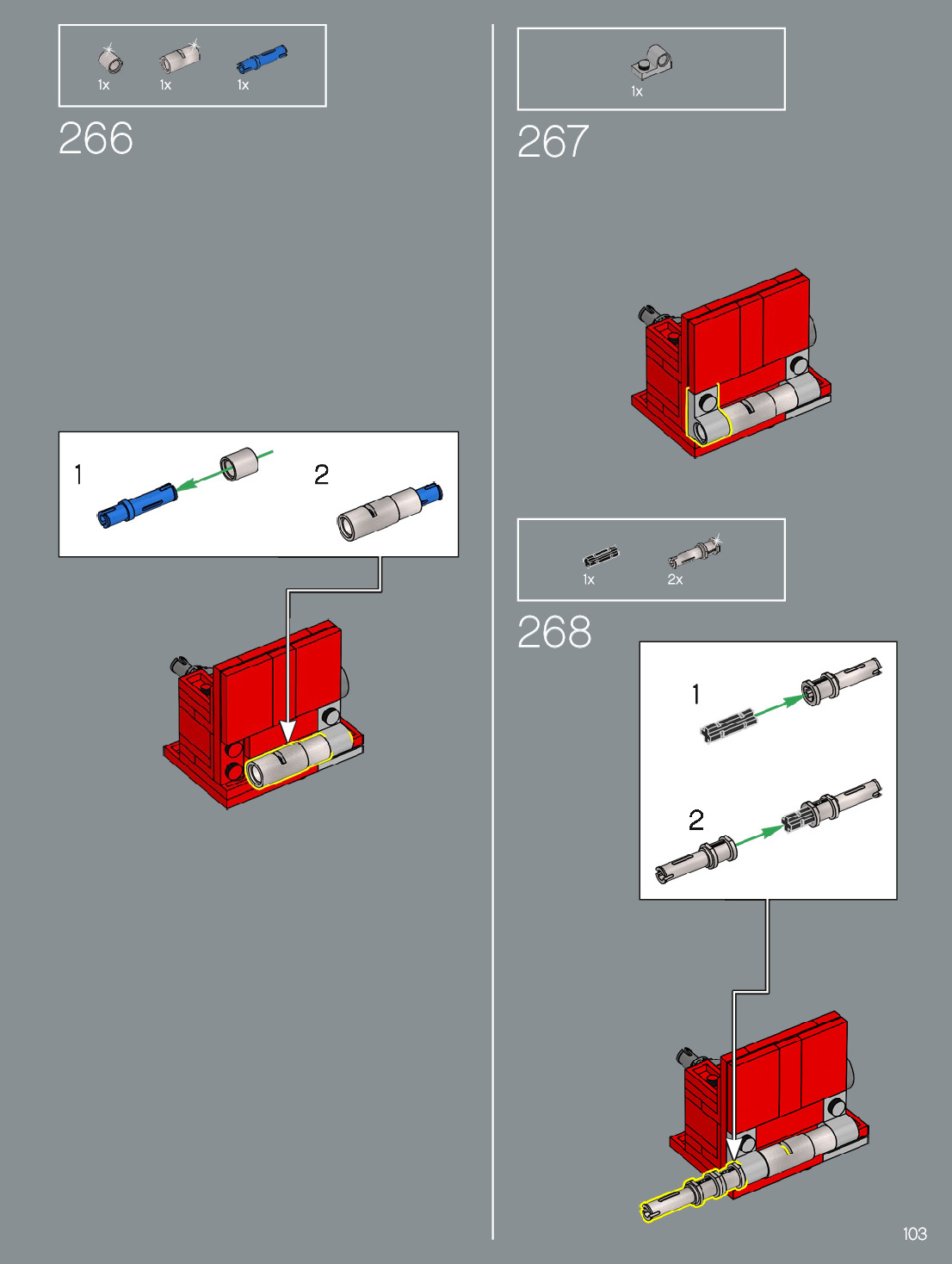 1x 1x 1x

266

1

2

1x

267

1x 2x

268

1

2

103