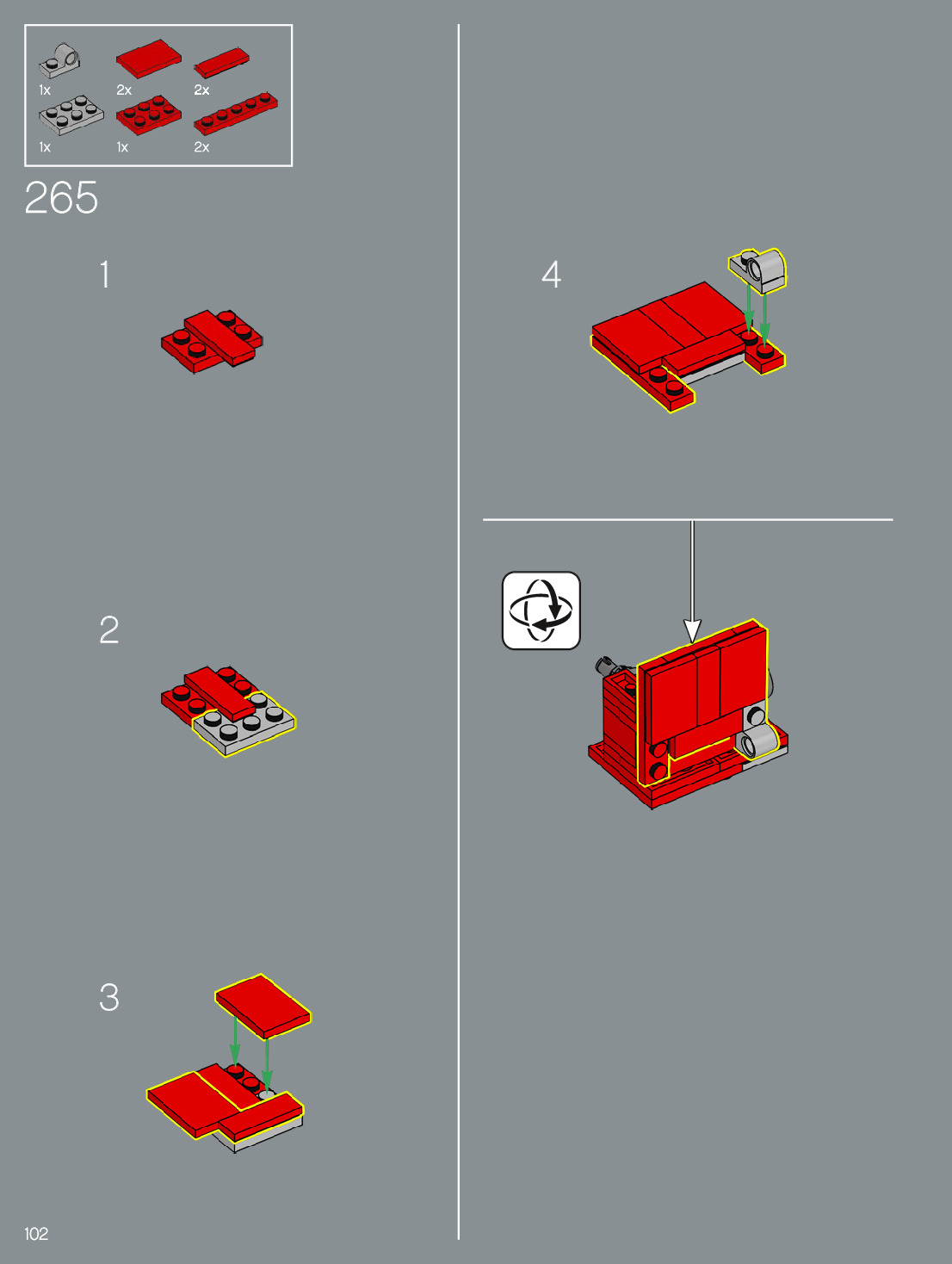 1x 2x 2x
1x 1x 2x

265

1

2

3

4

102