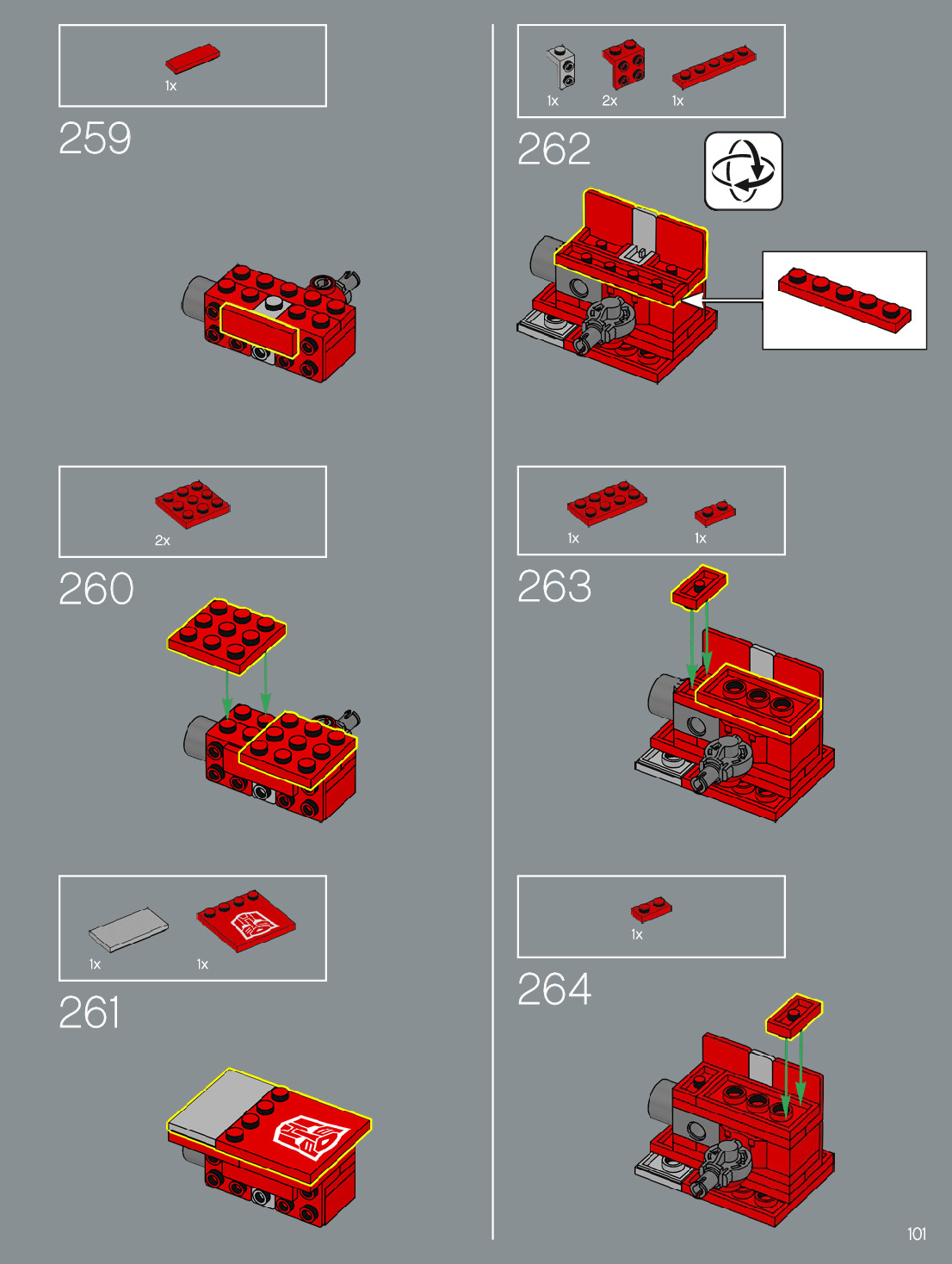 1x

259

2x

260

1x 1x

261

1x 2x 1x

262

1x 1x

263

1x

264

101