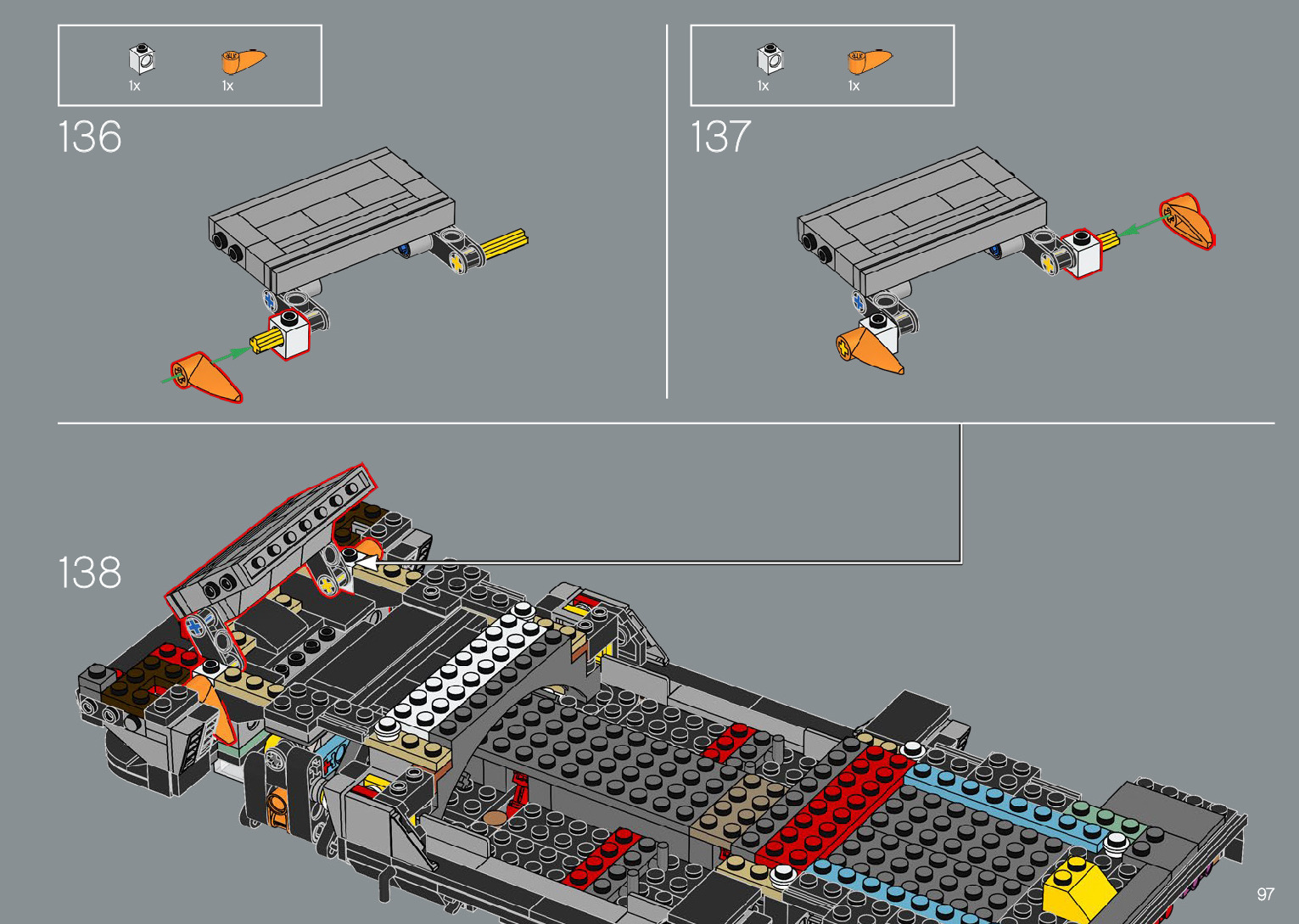 1x
1x

136

1x
1x

137

138

97