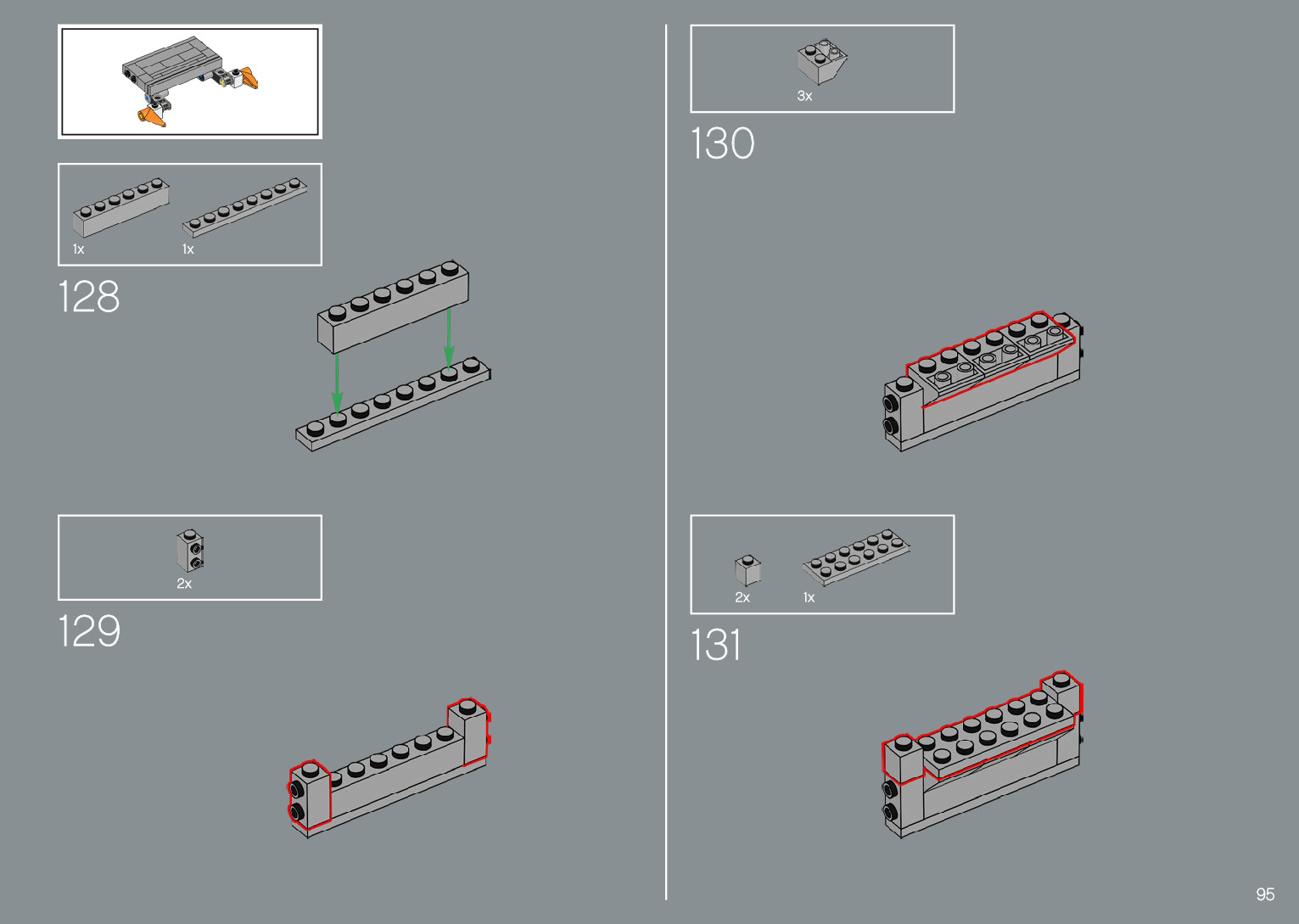 1x 1x

128

2x

129

3x

130

2x 1x

131

95