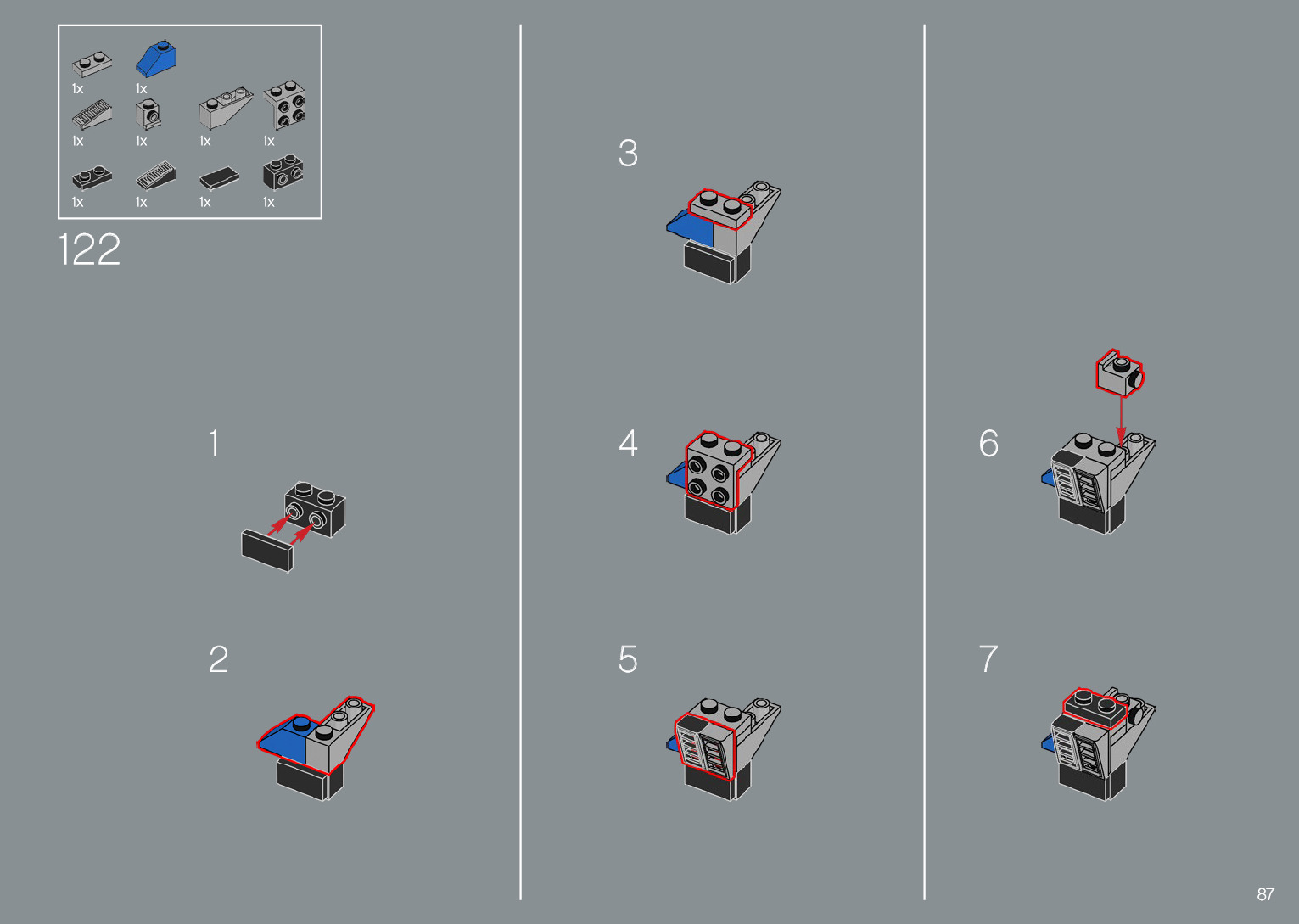 1x
1x
1x
1x
1x
1x
1x
1x
1x
1x

122

1

2

3

4

5

6

7

87