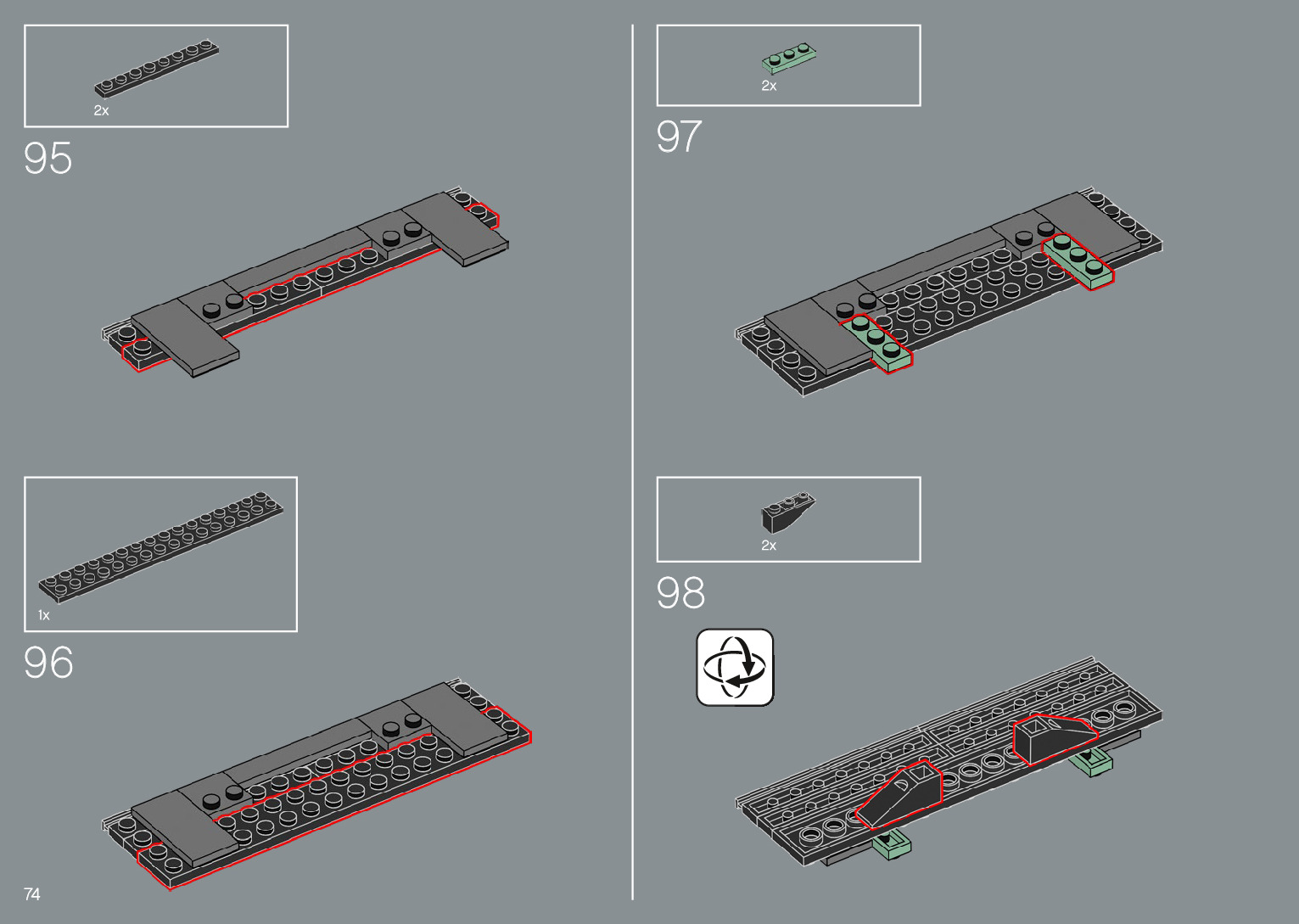 2x

95

1x

96

74

2x

97

2x

98