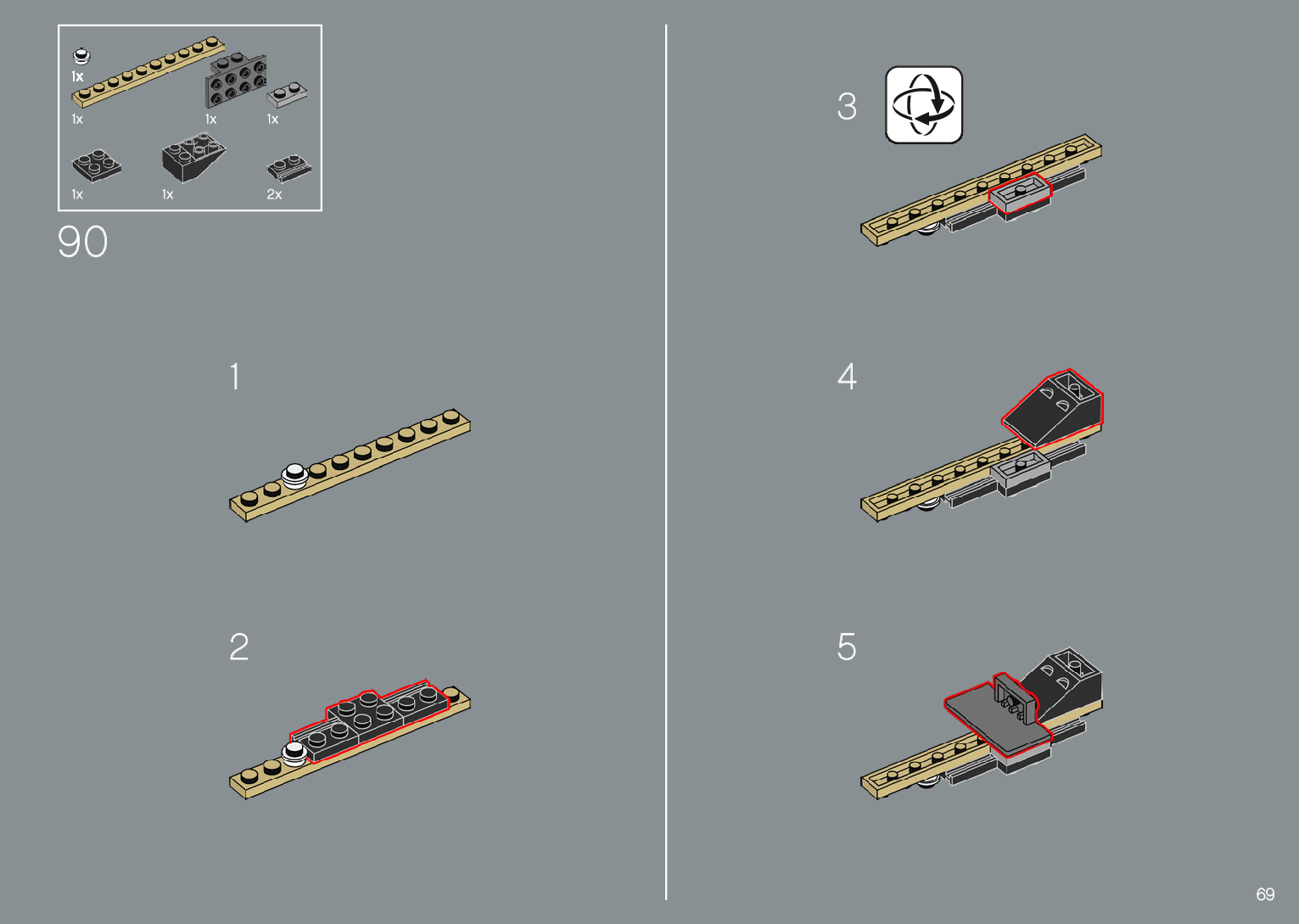 1x
1x
1x
1x
1x
1x
2x
90
1
2
3
4
5
69