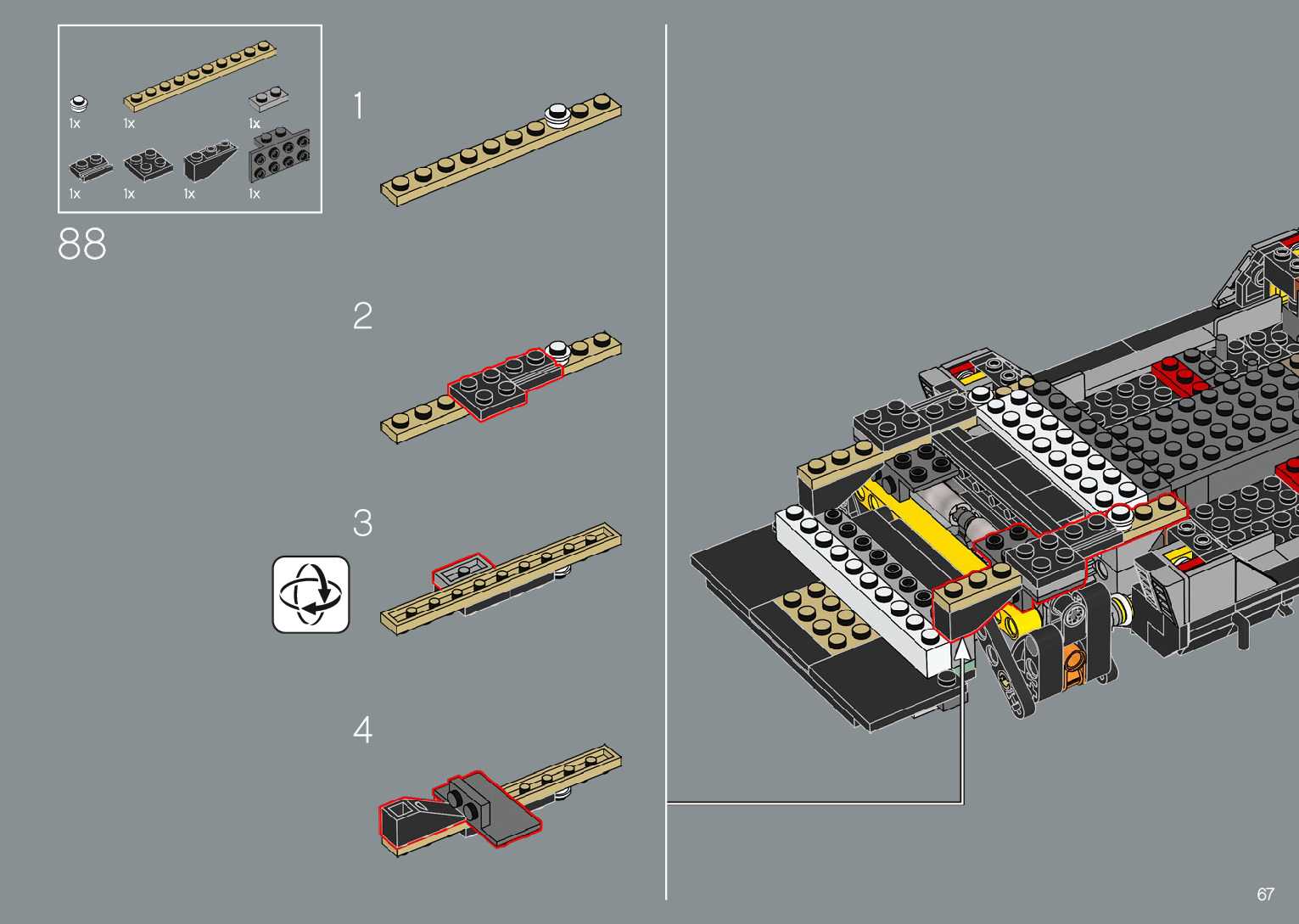 1x
1x
1x
1x
1x
1x
1x

88

1

2

3

4

67