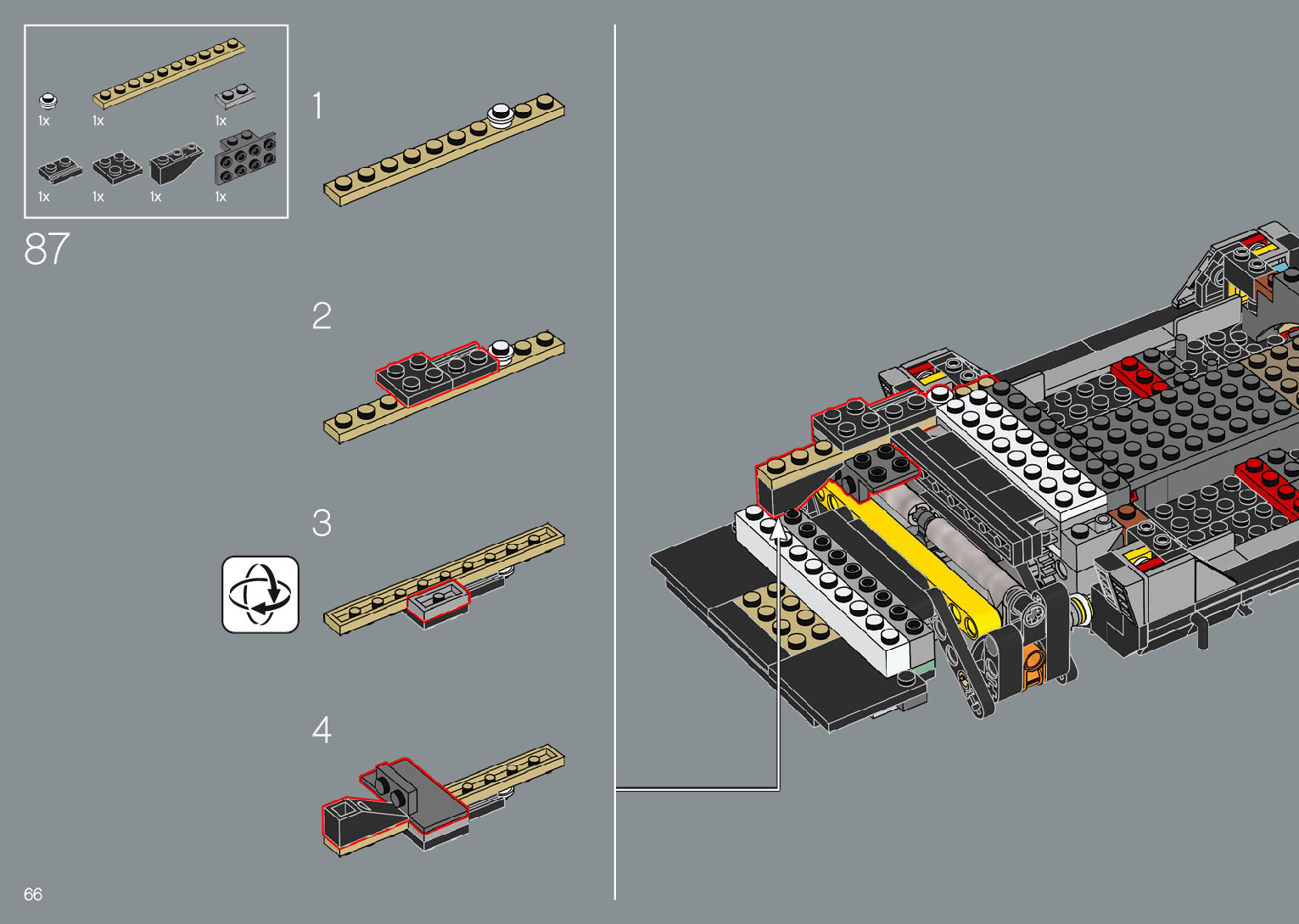 1x 1x 1x
1x 1x 1x 1x

87

1

2

3

4

66