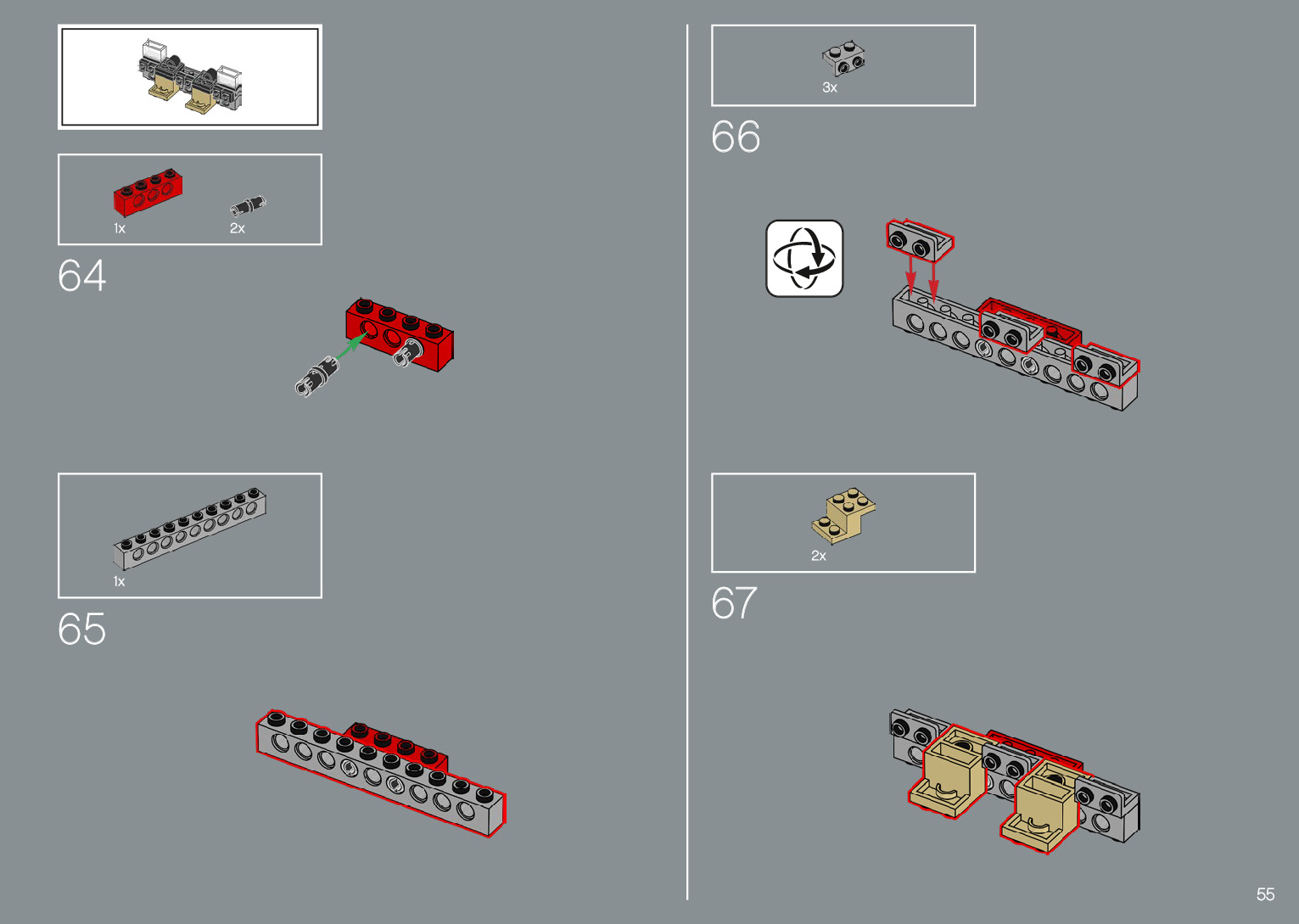 1x
2x
64

1x
65

3x
66

2x
67

55