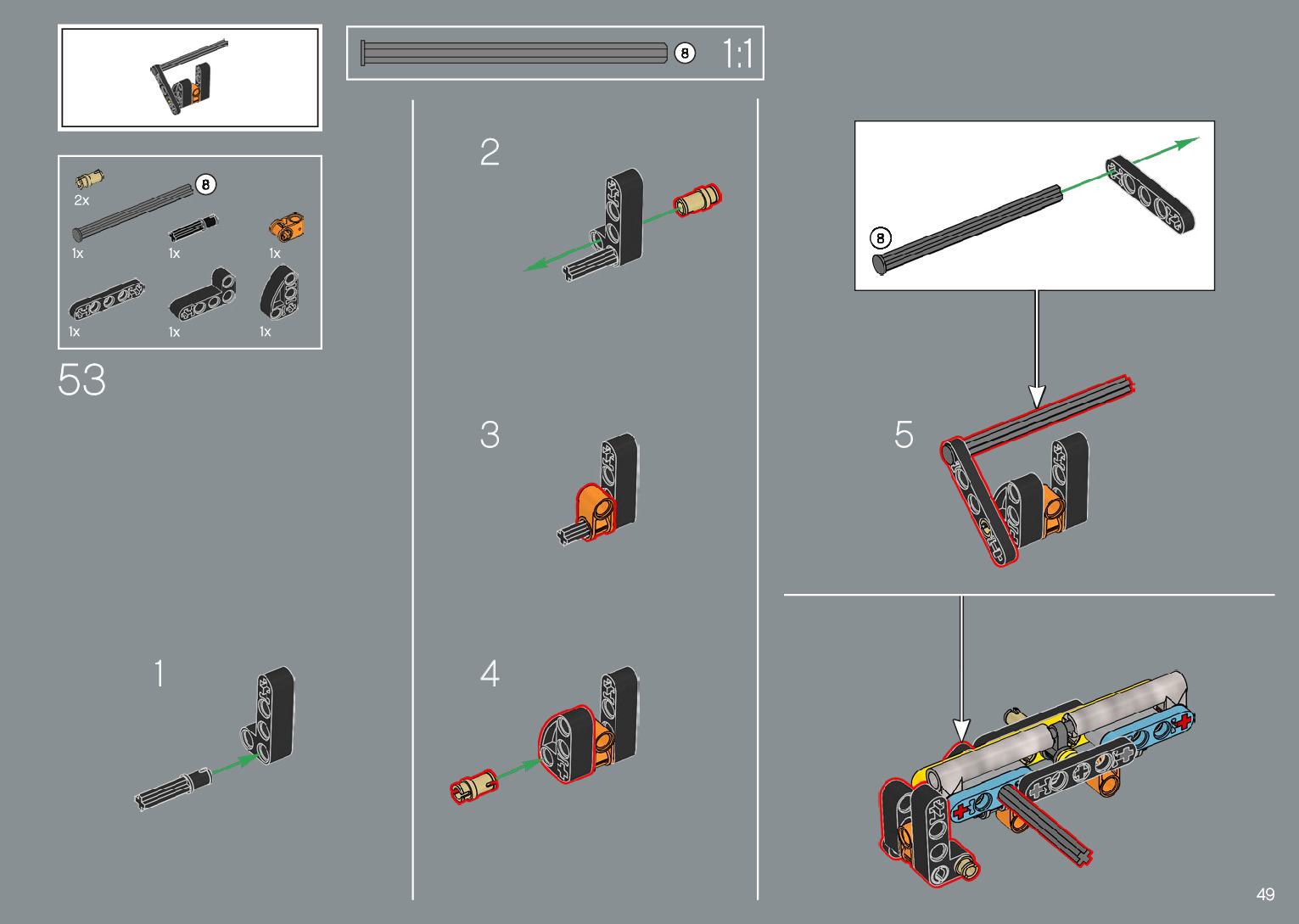 8 1:1

2x 8
1x 1x 1x
1x 1x 1x

53

1

2

3

4

8

5

49