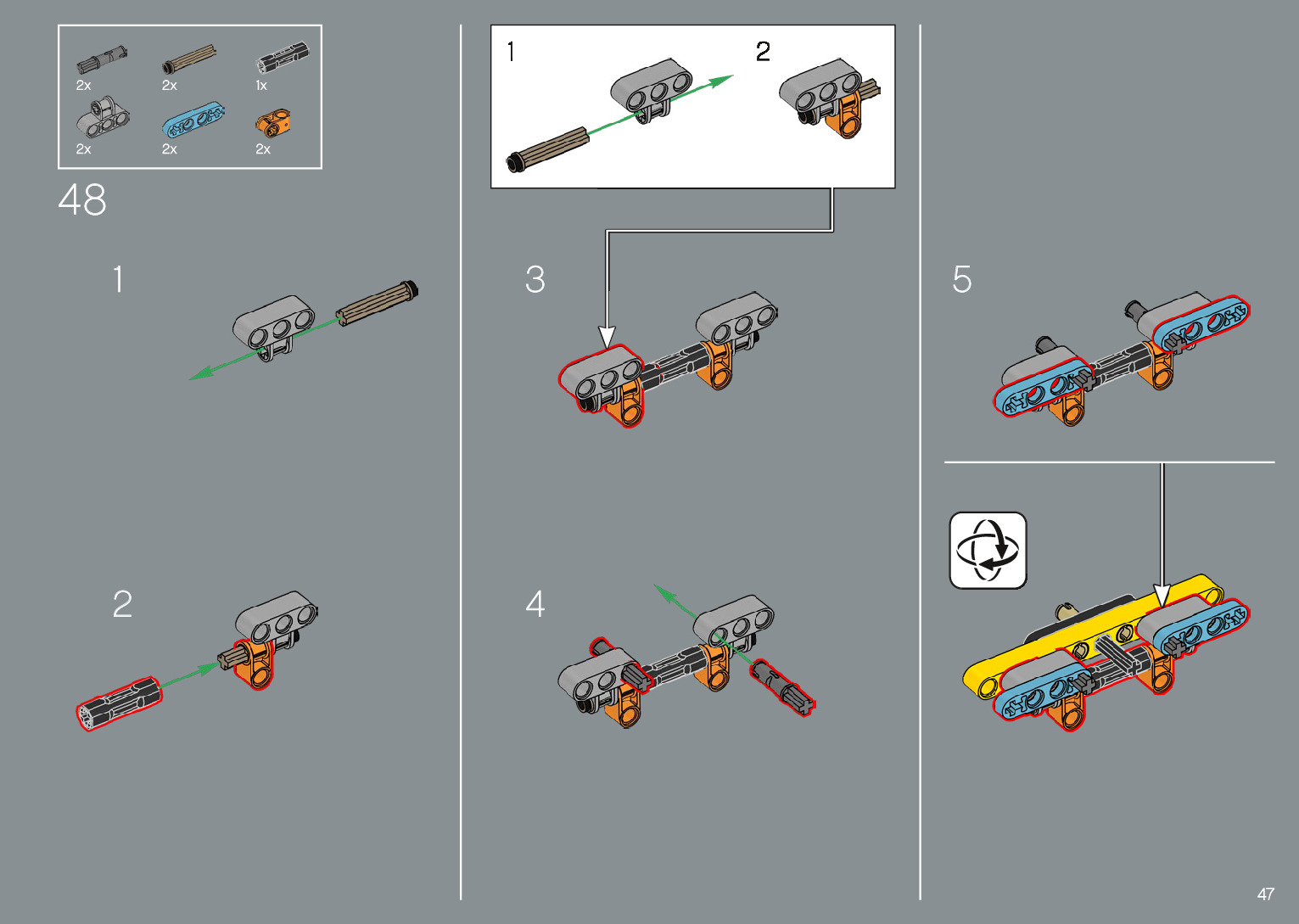 2x
2x
1x
2x
2x
2x

48

1

2

1

2

3

4

5

47