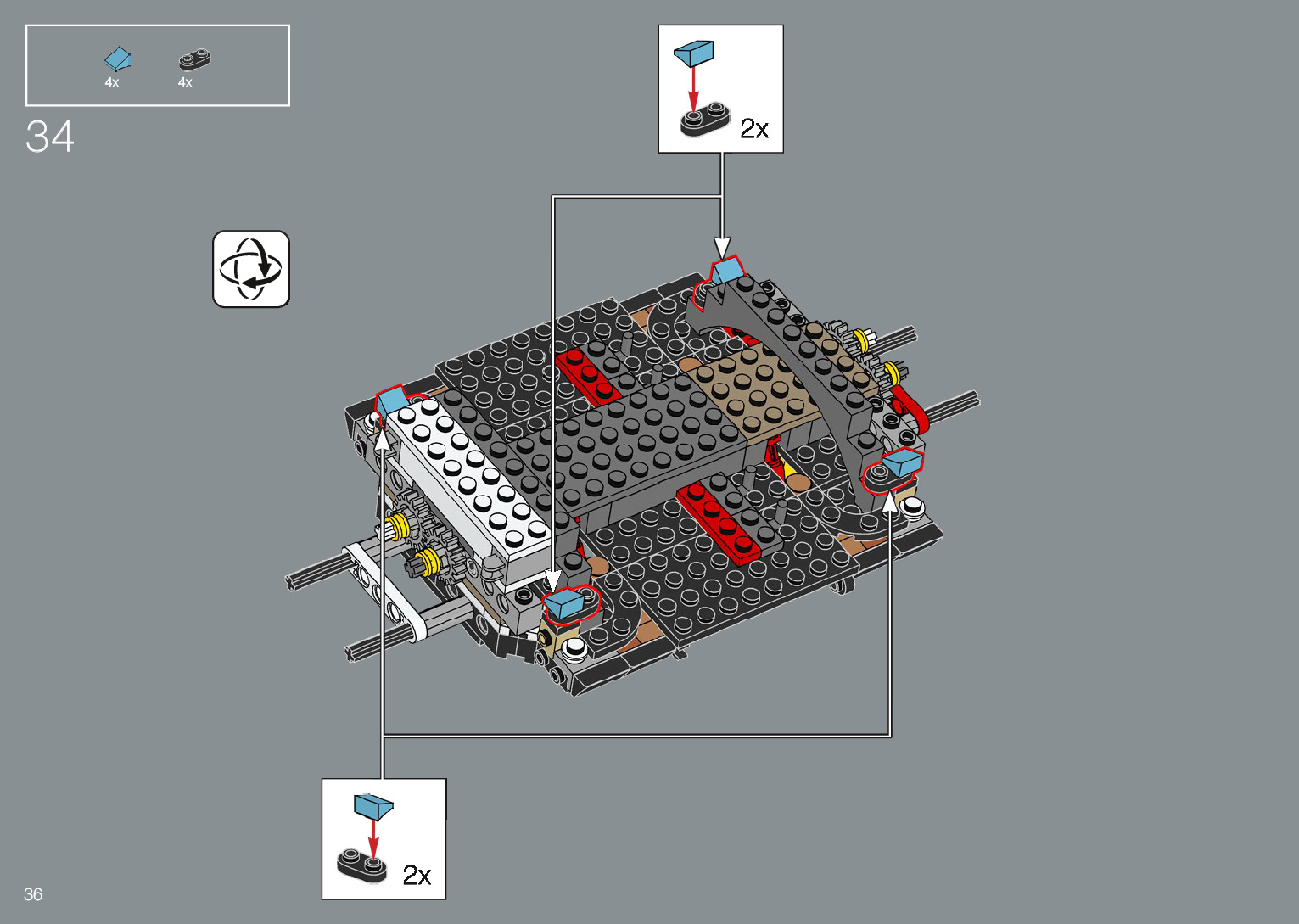 4x 4x

34

2x

2x

36