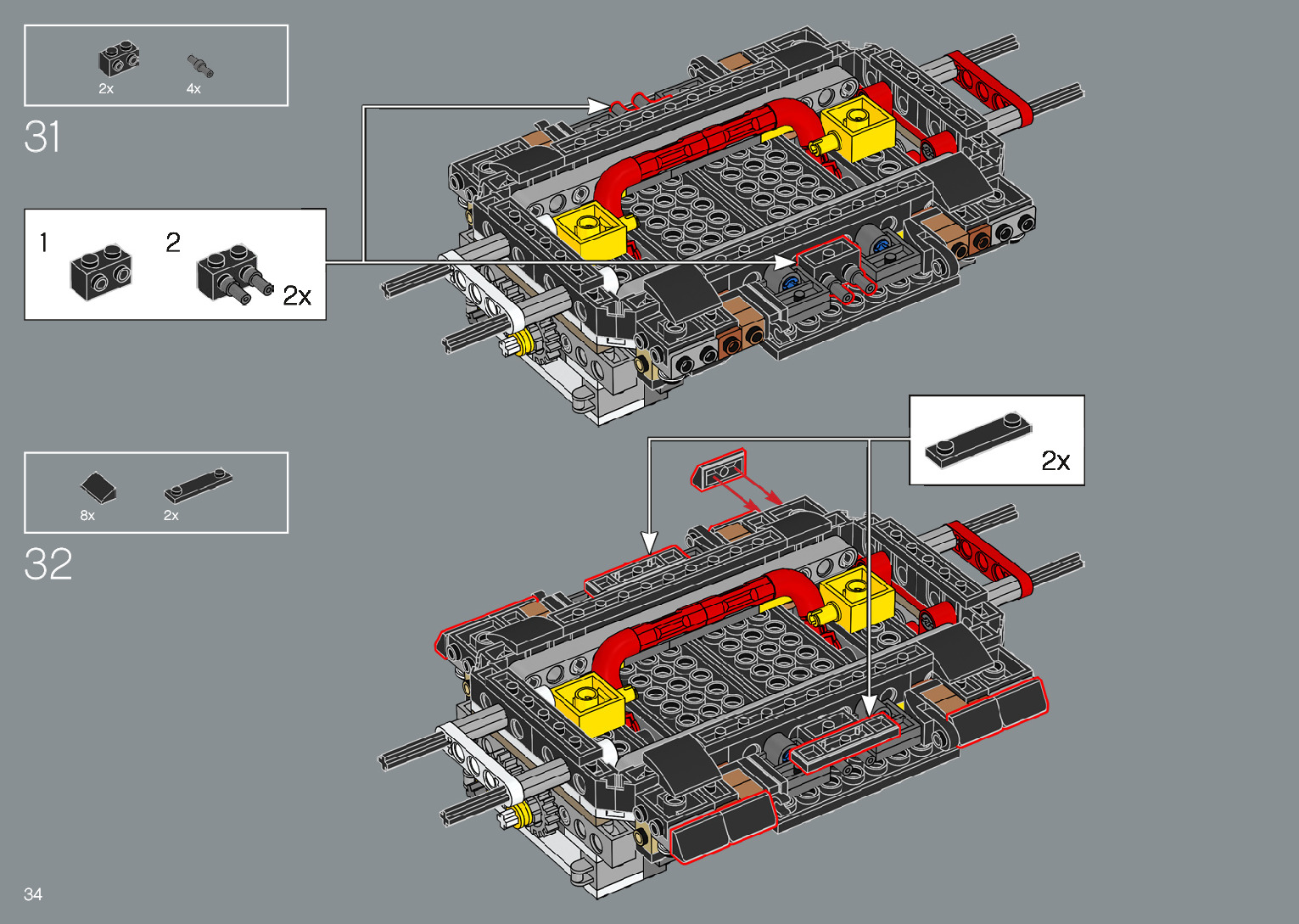 2x 4x

31

1 2 2x

8x 2x

32

2x

34