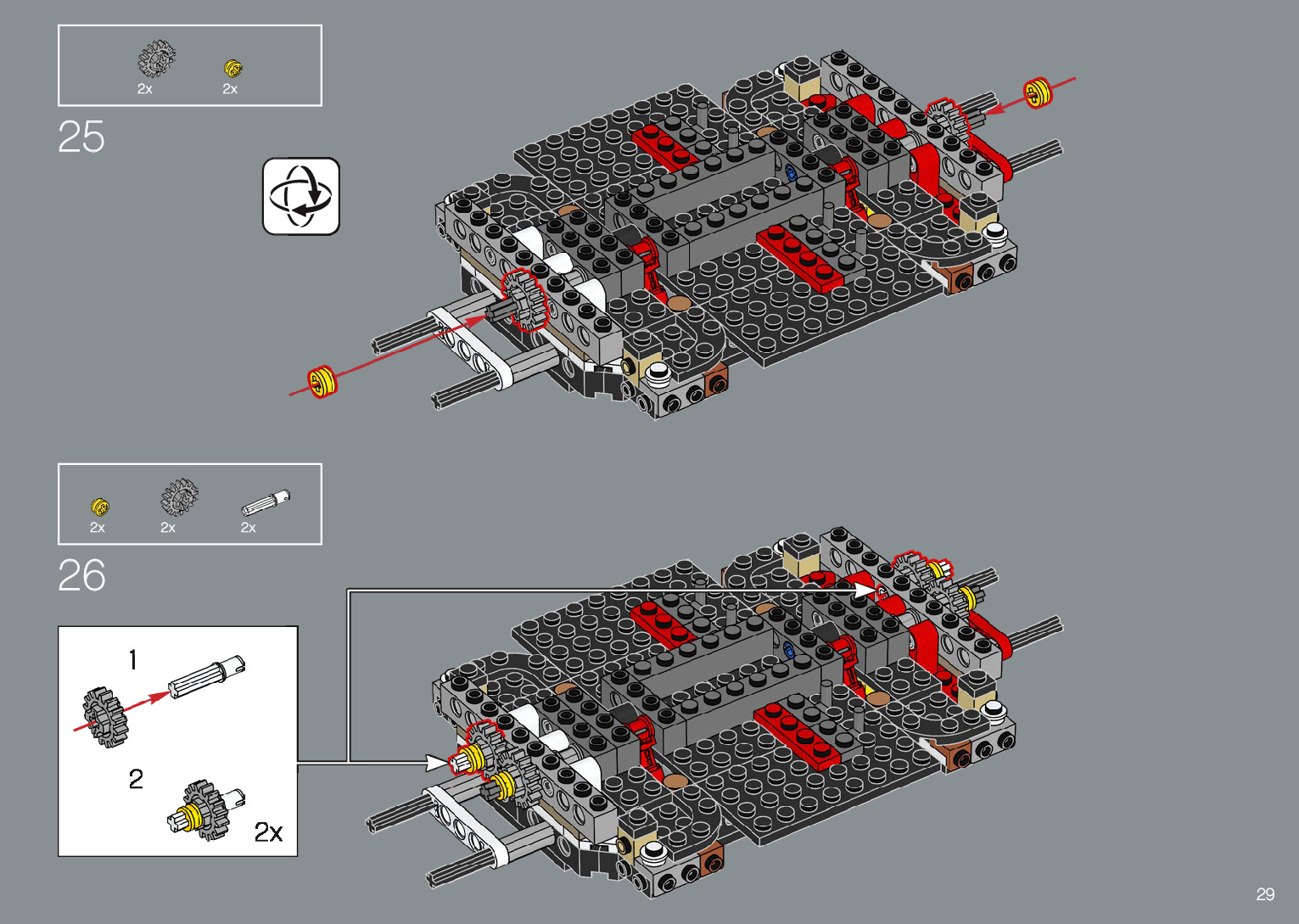 2x 2x

25

2x 2x 2x

26

1

2

2x

29