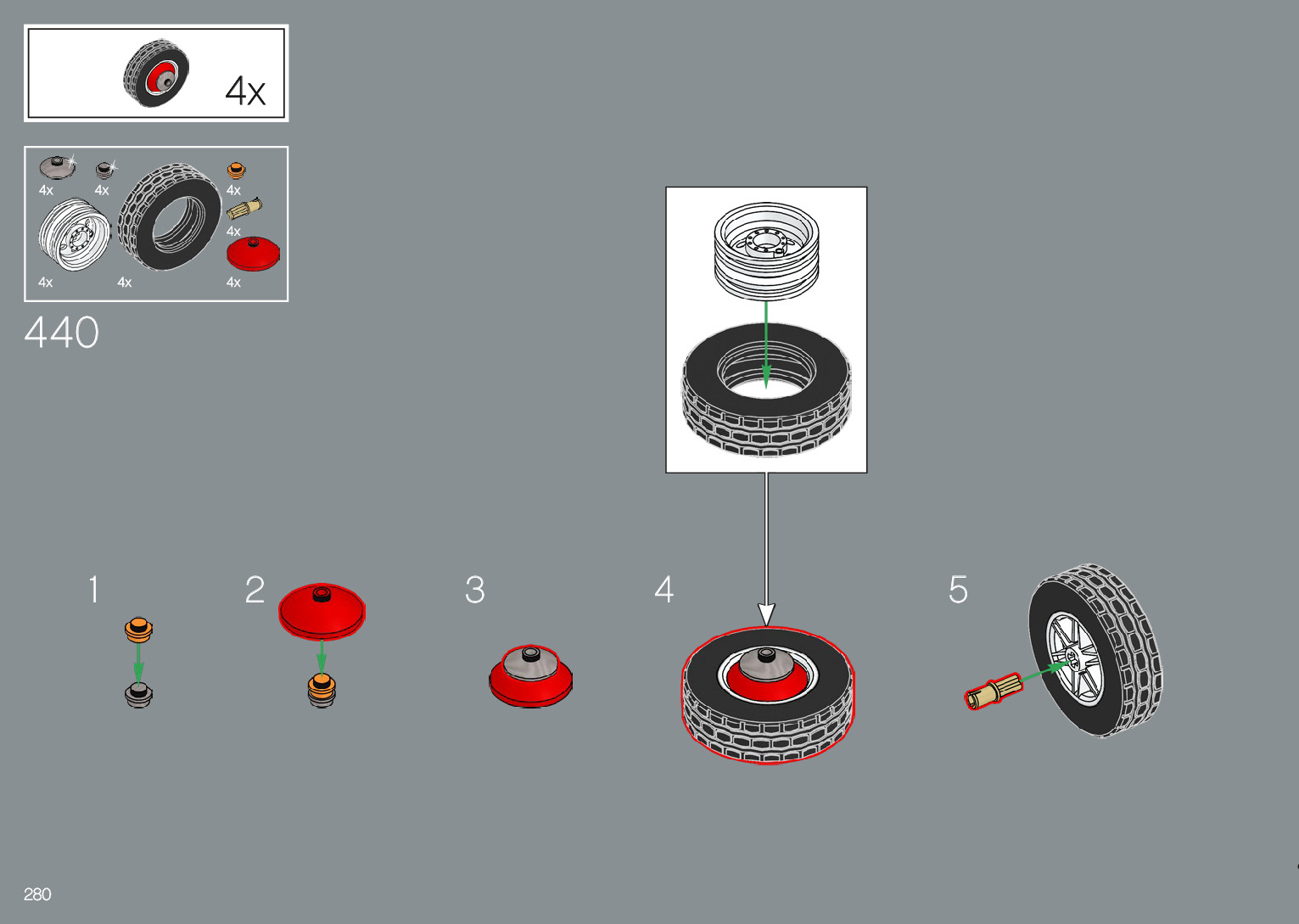 4x

4x 4x 4x
4x
4x 4x 4x

440

1 2 3 4 5

280