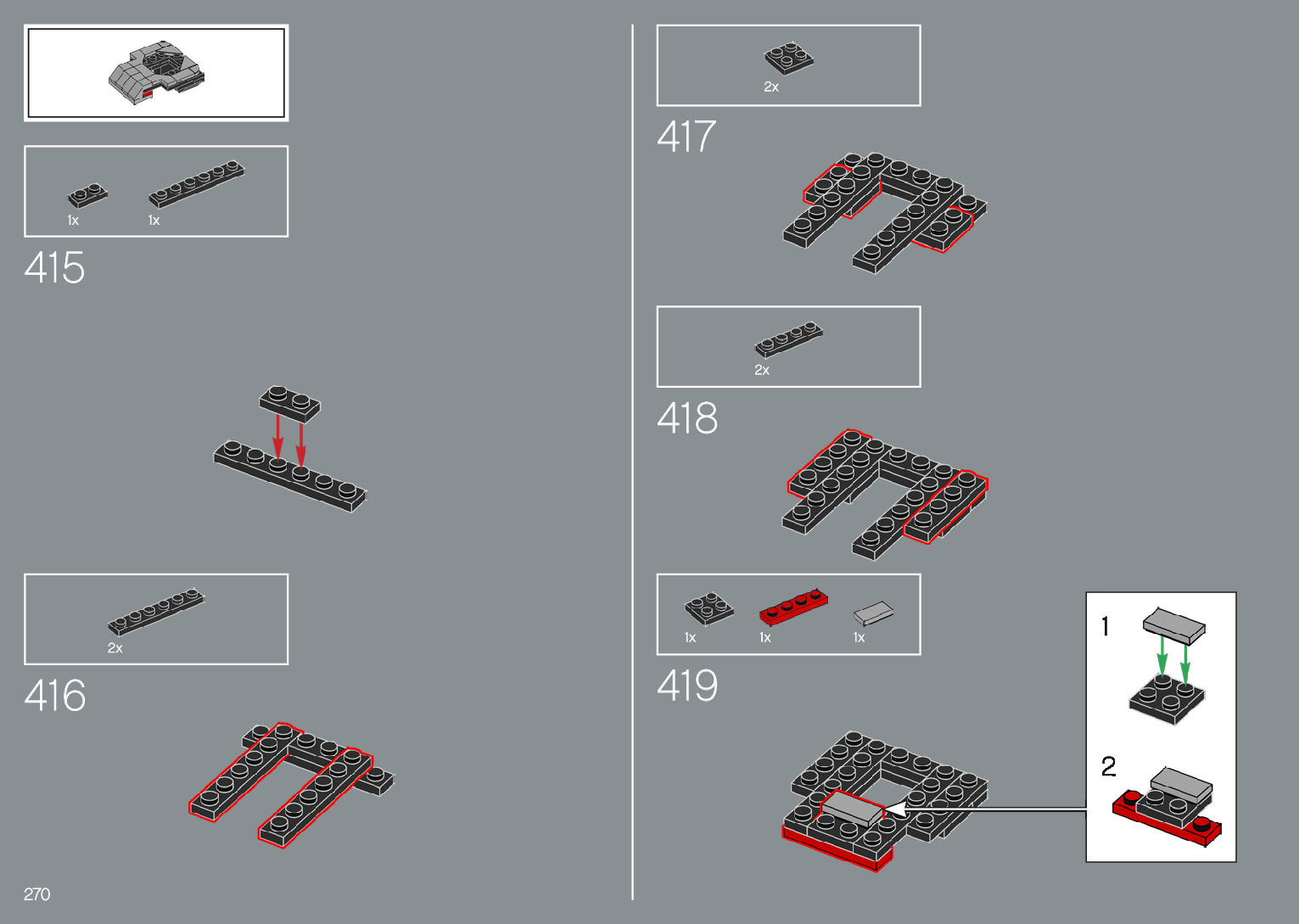 1x 1x

415

2x

416

270

2x

417

2x

418

1x 1x 1x

419

1

2